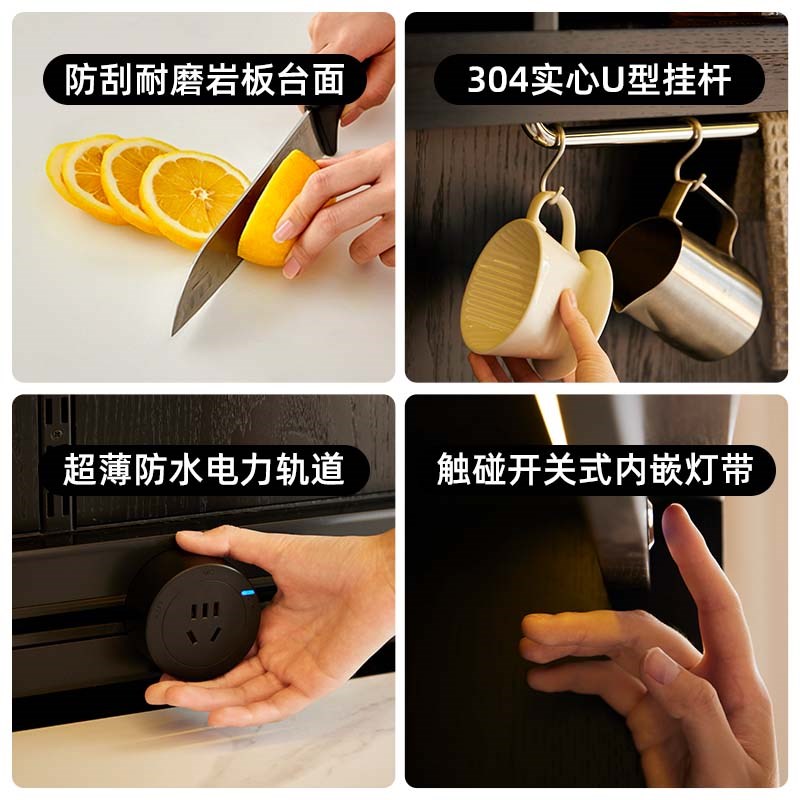 防刮耐磨岩板台面

304实心U型挂杆

超薄防水电力轨道

触碰开关式内嵌灯带