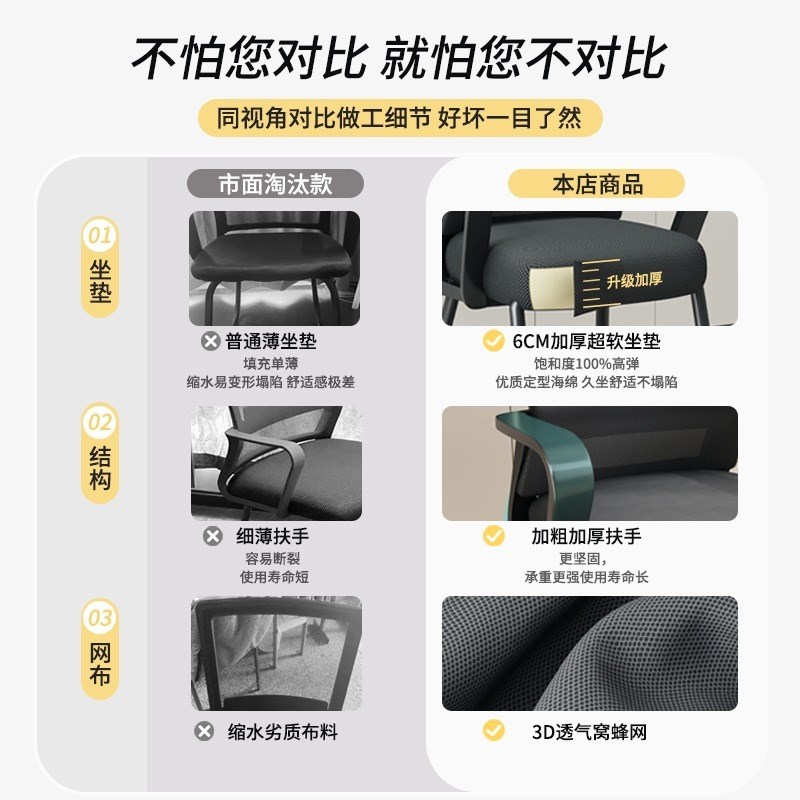 不怕您对比 就怕您不对比

同视角对比做工细节 好坏一目了然

市面淘汰款

本店商品

01
坐垫

普通薄坐垫
填充单薄
缩水易变形塌陷 舒适感极差

升级加厚

6CM加厚超软坐垫
饱和度100%高弹
优质定型海绵 久坐舒适不塌陷

02
结构

细薄扶手
容易断裂
使用寿命短

加粗加厚扶手
更坚固，
承重更强使用寿命长

03
网布

缩水劣质布料

3D透气窝蜂网