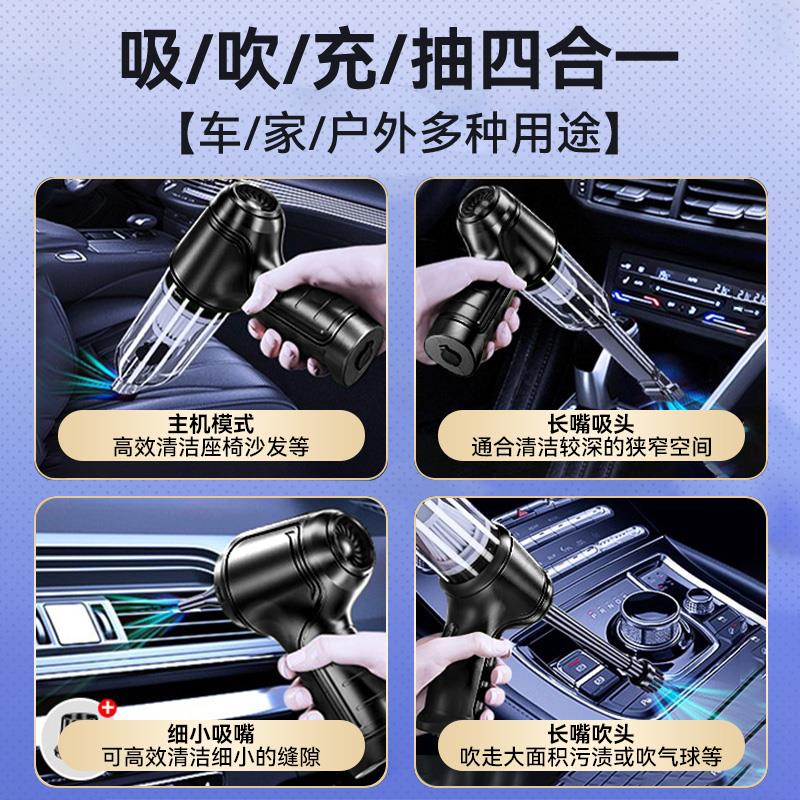 吸/吹/充/抽四合一
【车/家/户外多种用途】

主机模式
高效清洁座椅沙发等

长嘴吸头
通合清洁较深的狭窄空间

细小吸嘴
可高效清洁细小的缝隙

长嘴吹头
吹走大面积污渍或吹气球等