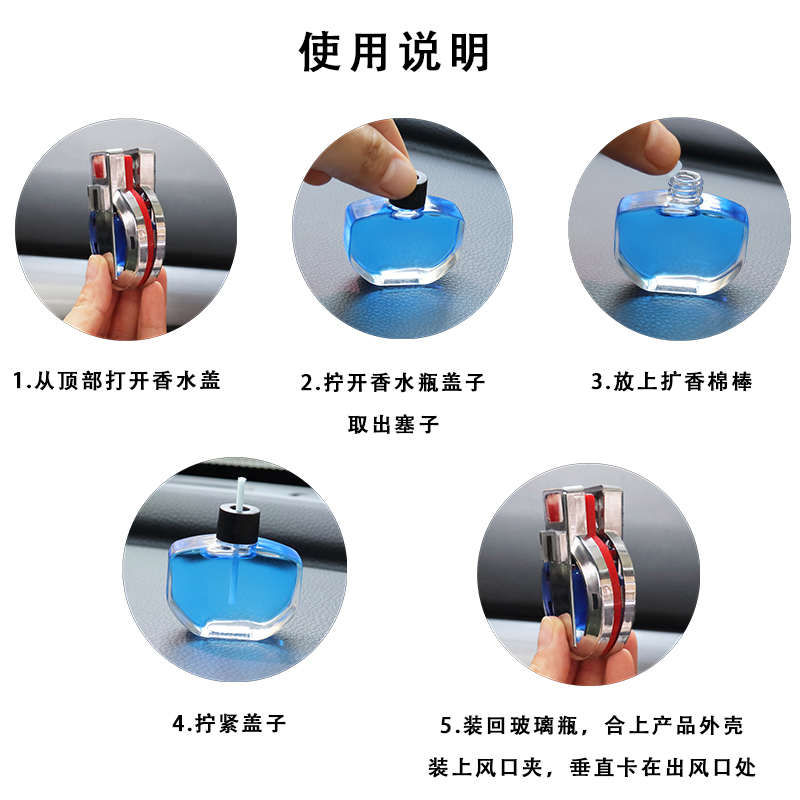 使用说明

1.从顶部打开香水盖

2.拧开香水瓶盖子
取出塞子

3.放上扩香棉棒

4.拧紧盖子

5.装回玻璃瓶，合上产品外壳
装上风口夹，垂直卡在出风口处