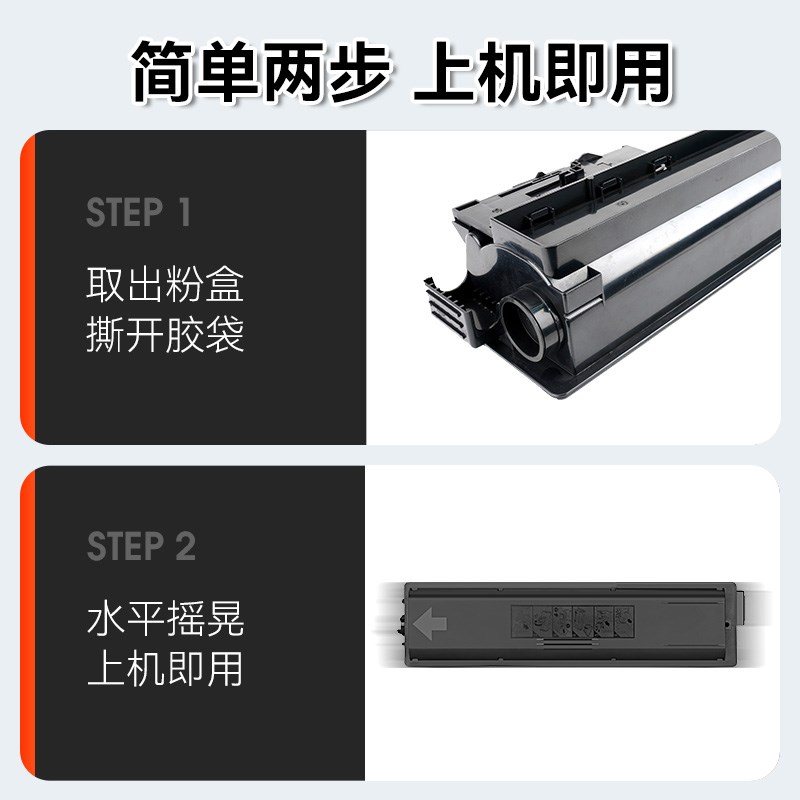 简单两步 上机即用

STEP 1

取出粉盒
撕开胶袋

STEP 2

水平摇晃
上机即用