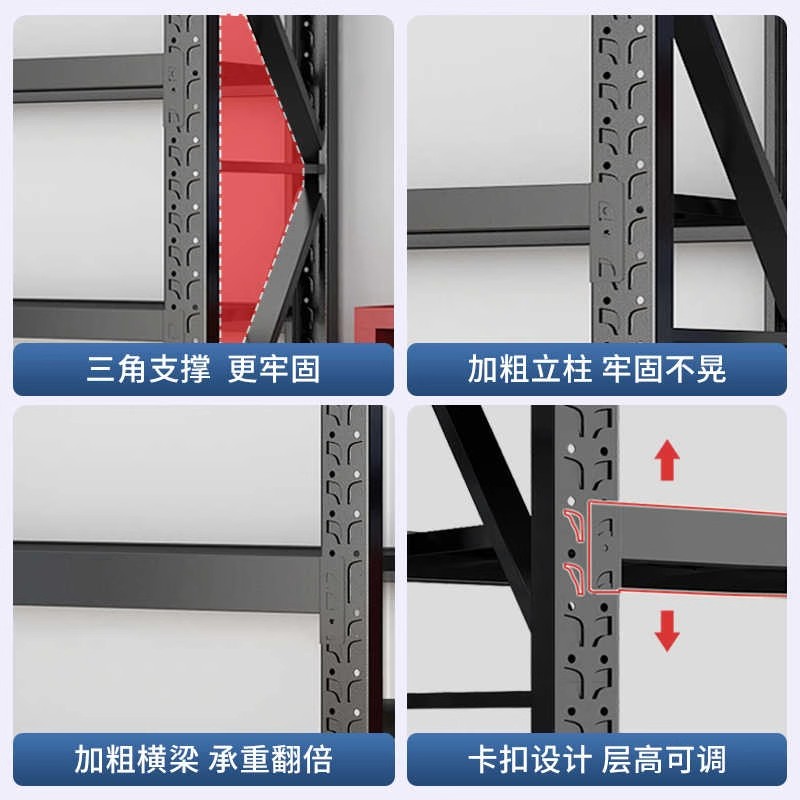 三角支撑 更牢固

加粗立柱 牢固不晃

加粗横梁 承重翻倍

卡扣设计 层高可调