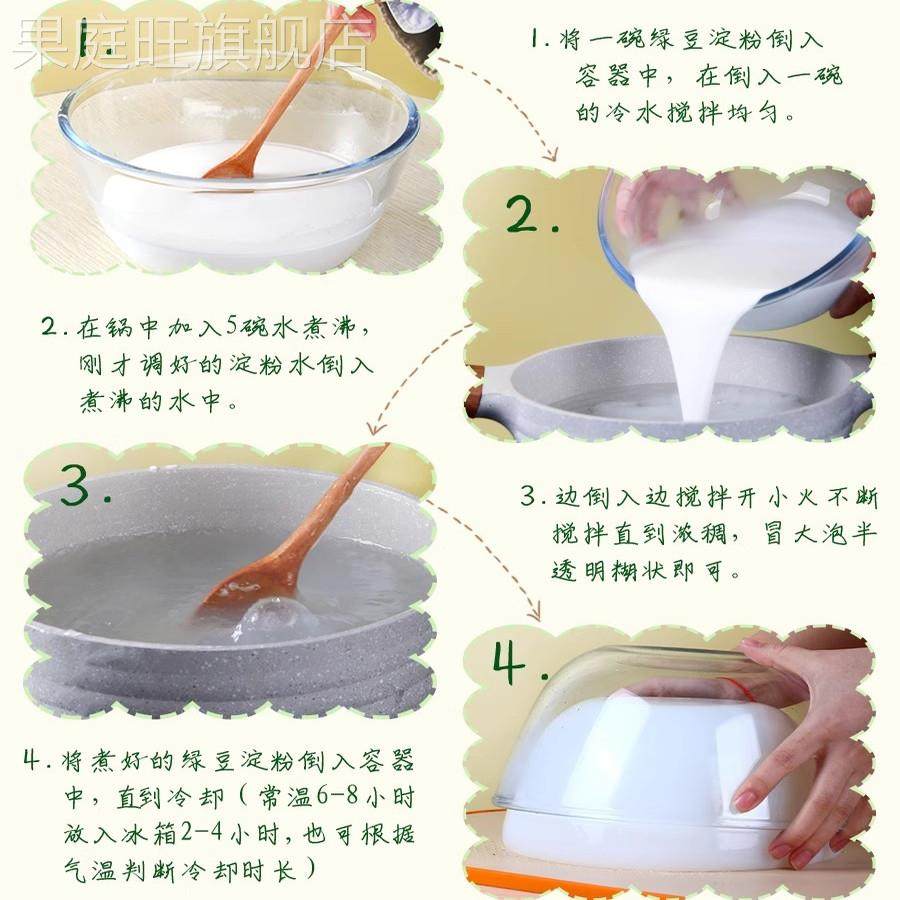 果庭旺旗舰店

1.

1. 将一碗绿豆淀粉倒入容器中，在倒入一碗的冷水搅拌均匀。

2.

2. 在锅中加入5碗水煮沸，刚才调好的淀粉水倒入煮沸的水中。

3.

3. 边倒入边搅拌开小火不断搅拌直到浓稠，冒大泡半透明糊状即可。

4.

4. 将煮好的绿豆淀粉倒入容器中，直到冷却（常温6-8小时放入冰箱2-4小时，也可根据气温判断冷却时长）