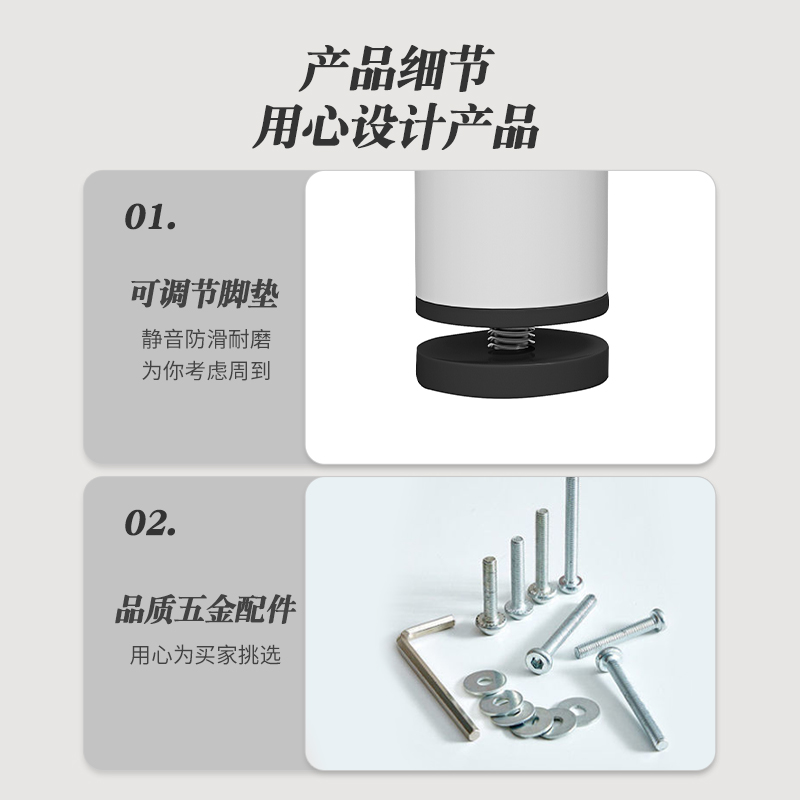 产品细节
用心设计产品

01.

可调节脚垫

静音防滑耐磨
为你考虑周到

02.

品质五金配件

用心为买家挑选