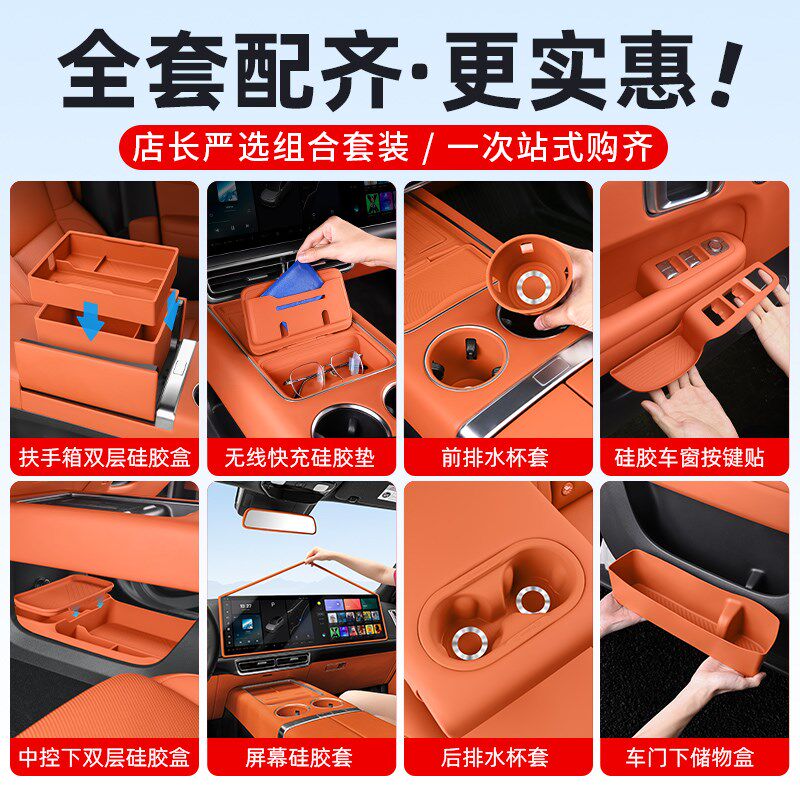 全套配齐·更实惠！

店长严选组合套装 / 一次站式购齐

扶手箱双层硅胶盒

无线快充硅胶垫

前排水杯套

硅胶车窗按键贴

中控下双层硅胶盒

屏幕硅胶套

后排水杯套

车门下储物盒