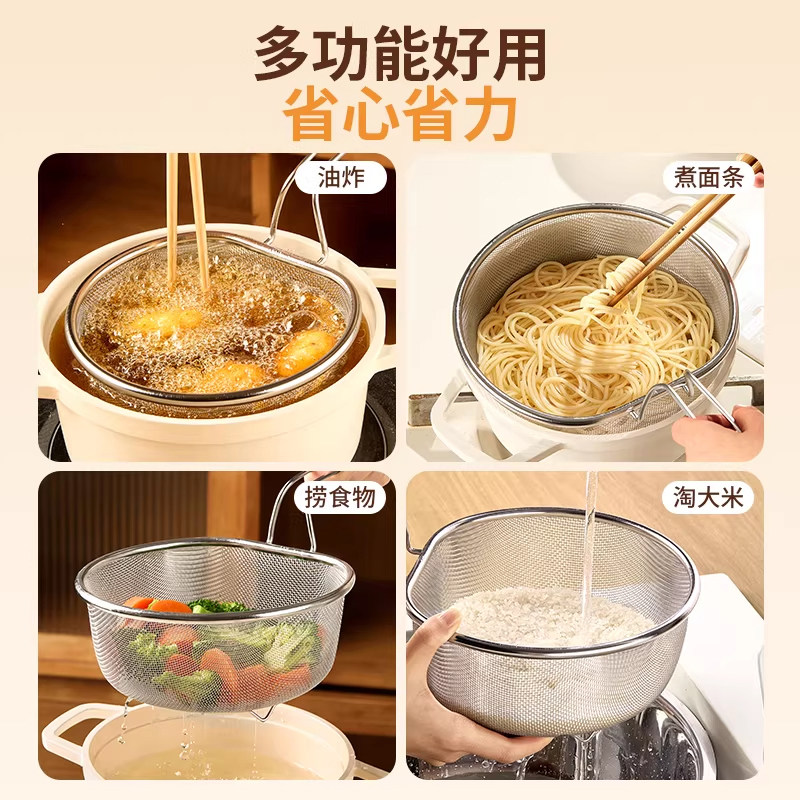 多功能好用
省心省力

油炸

煮面条

捞食物

淘大米