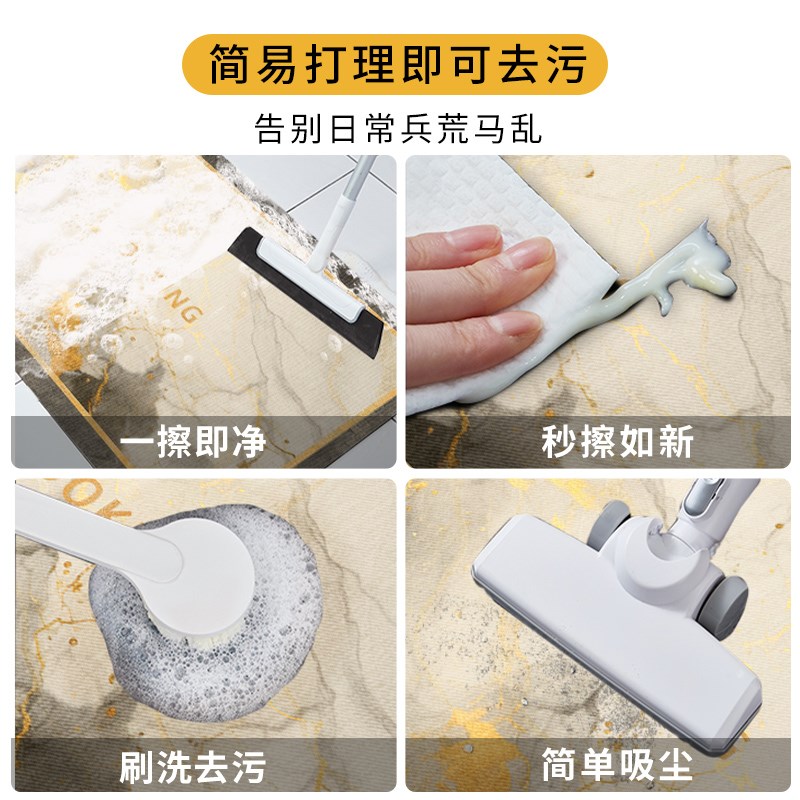 简易打理即可去污

告别日常兵荒马乱

NG

一擦即净

秒擦如新

OV

刷洗去污

简单吸尘