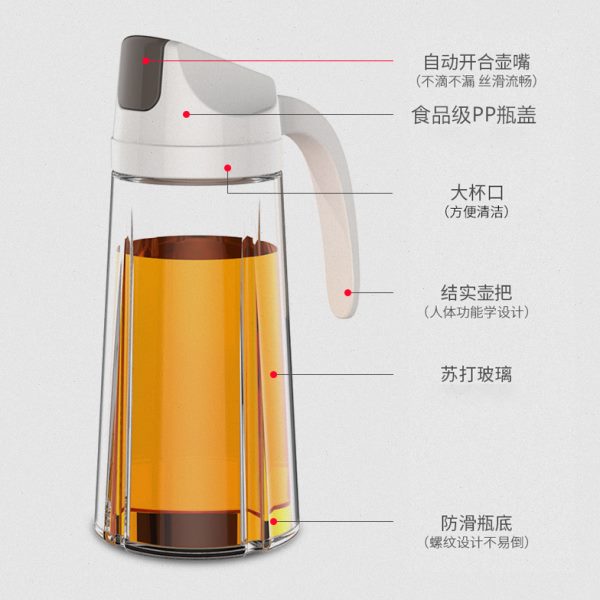 自动开合壶嘴
（不滴不漏 丝滑流畅）

食品级PP瓶盖

大杯口
（方便清洁）

结实壶把
（人体功能学设计）

苏打玻璃

防滑瓶底
（螺纹设计不易倒）