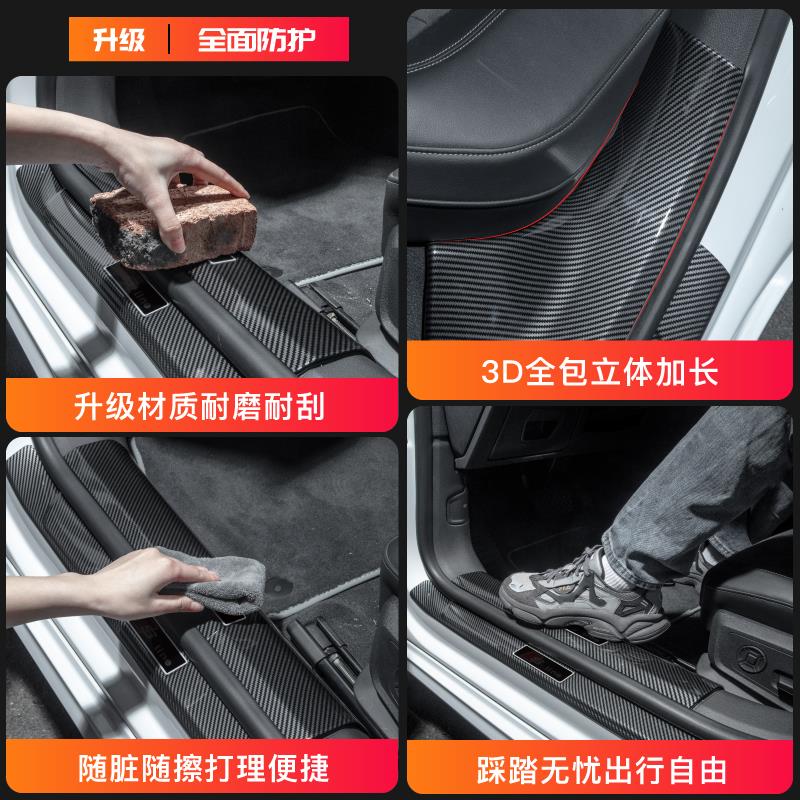 升级 | 全面防护

升级材质耐磨耐刮

3D全包立体加长

随脏随擦打理便捷

踩踏无忧出行自由