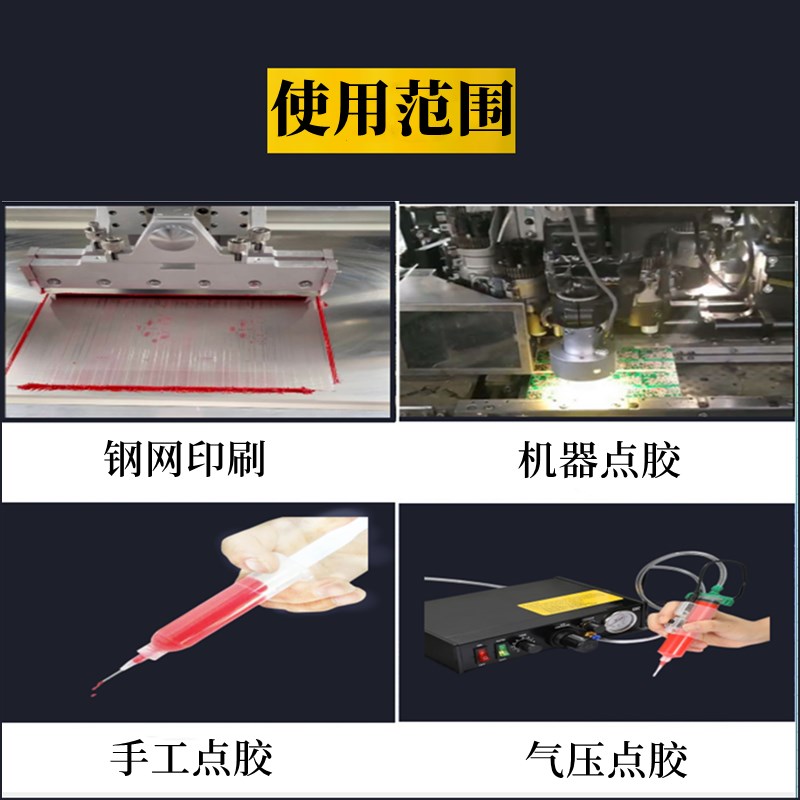 使用范围

钢网印刷

机器点胶

手工点胶

气压点胶