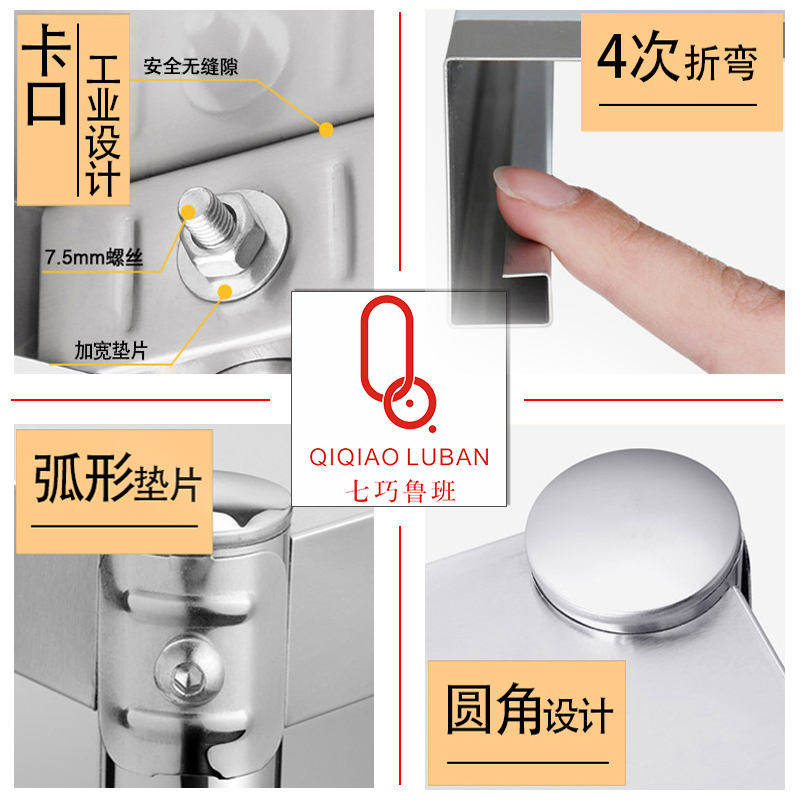 卡口 工业设计

安全无缝隙

7.5mm螺丝

加宽垫片

4次折弯

QIQIAO LUBAN
七巧鲁班

弧形垫片

圆角设计