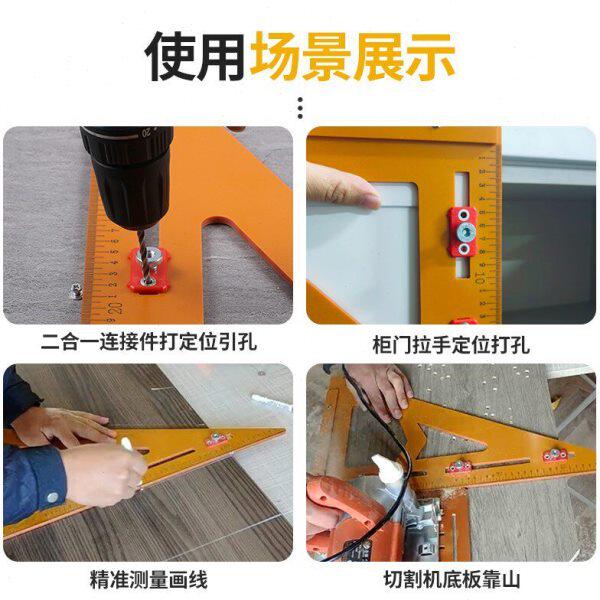 使用场景展示

二合一连接件打定位引孔

柜门拉手定位打孔

精准测量画线

切割机底板靠山