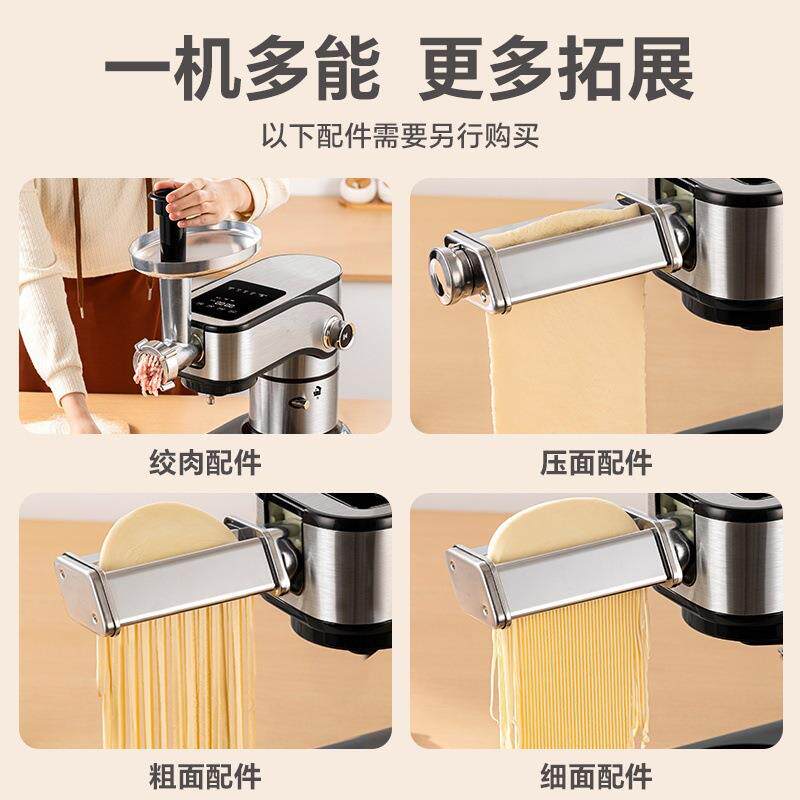 一机多能 更多拓展

以下配件需要另行购买

绞肉配件

压面配件

粗面配件

细面配件