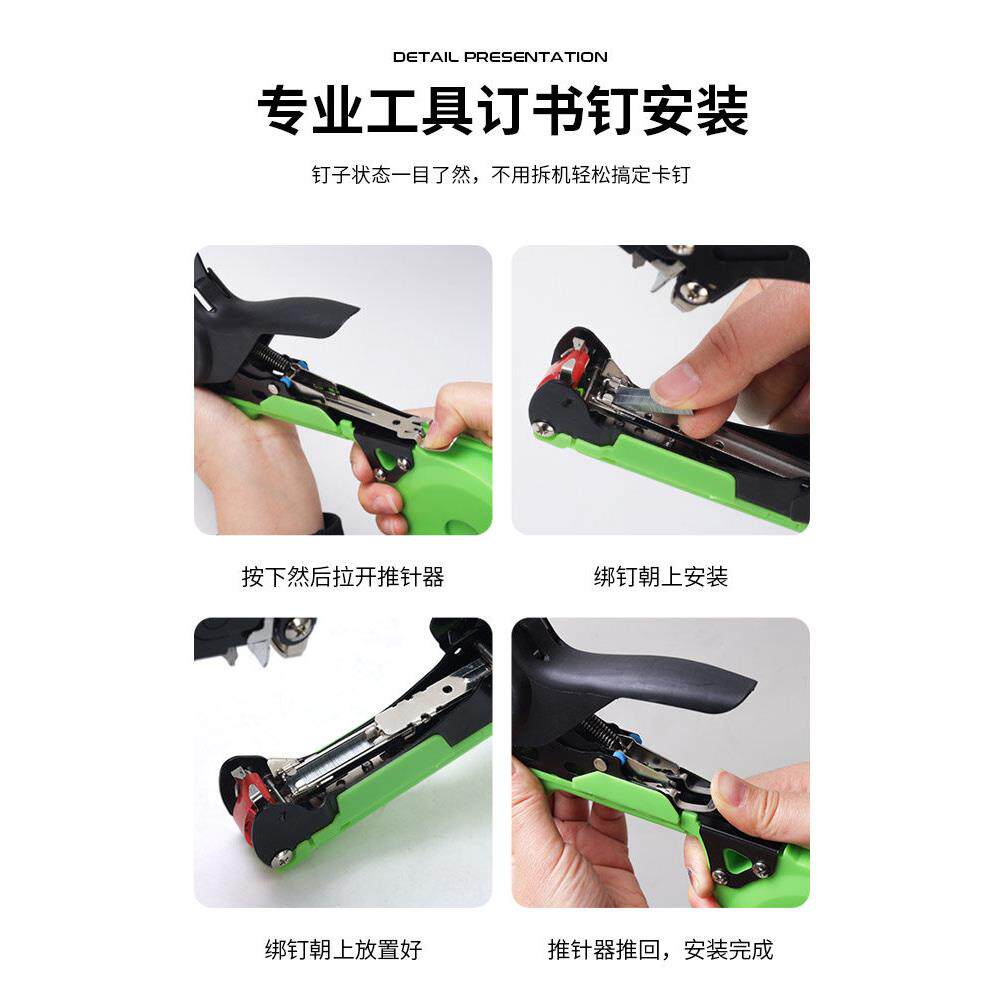 DETAIL PRESENTATION

专业工具订书钉安装

钉子状态一目了然，不用拆机轻松搞定卡钉

按下然后拉开推针器

绑钉朝上安装

绑钉朝上放置好

推针器推回，安装完成