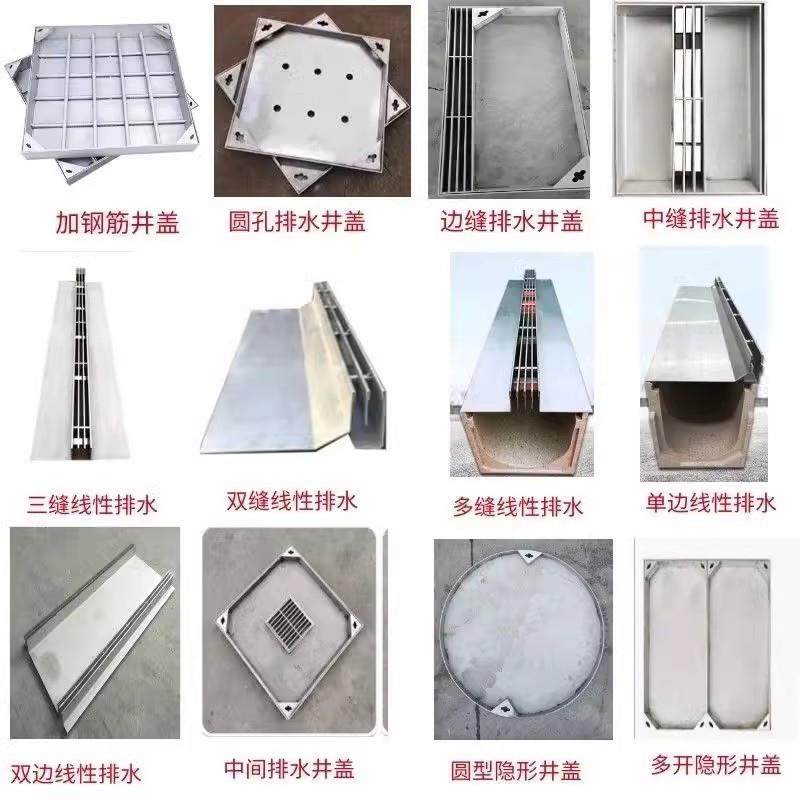 加钢筋井盖 圆孔排水井盖 边缝排水井盖 中缝排水井盖

三缝线性排水 双缝线性排水 多缝线性排水 单边线性排水

双边线性排水 中间排水井盖 圆型隐形井盖 多开隐形井盖