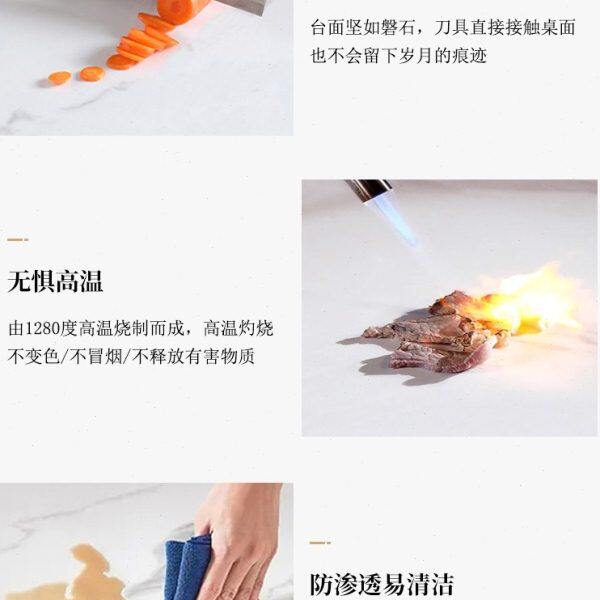 台面坚如磐石，刀具直接接触桌面也不会留下岁月的痕迹

无惧高温

由1280度高温烧制而成，高温灼烧不变色/不冒烟/不释放有害物质

防渗透易清洁