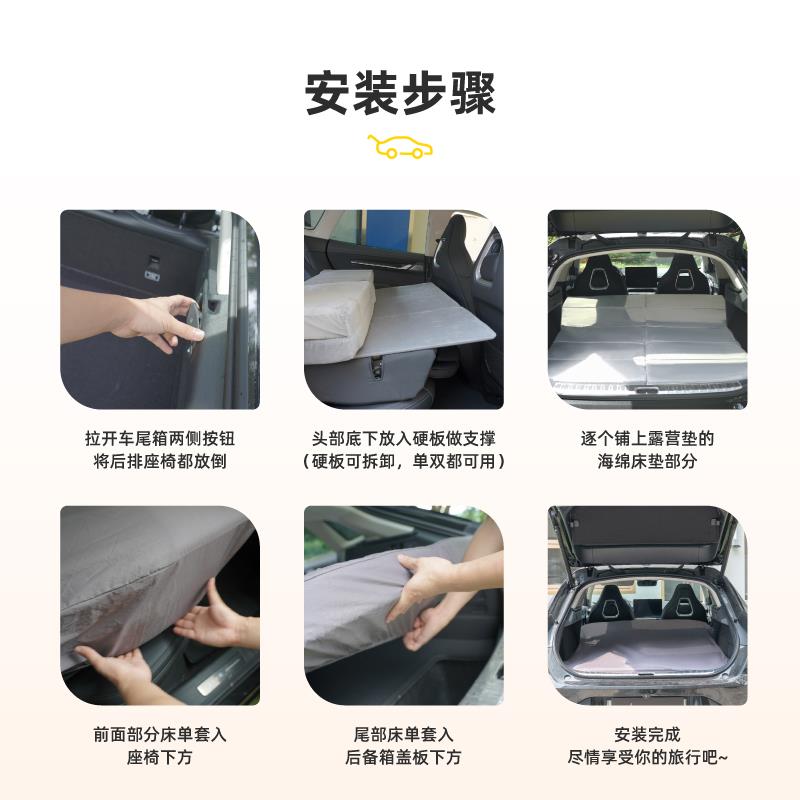 安装步骤

拉开车尾箱两侧按钮
将后排座椅都放倒

头部底下放入硬板做支撑
（硬板可拆卸，单双都可用）

逐个铺上露营垫的
海绵床垫部分

前面部分床单套入
座椅下方

尾部床单套入
后备箱盖板下方

安装完成
尽情享受你的旅行吧~