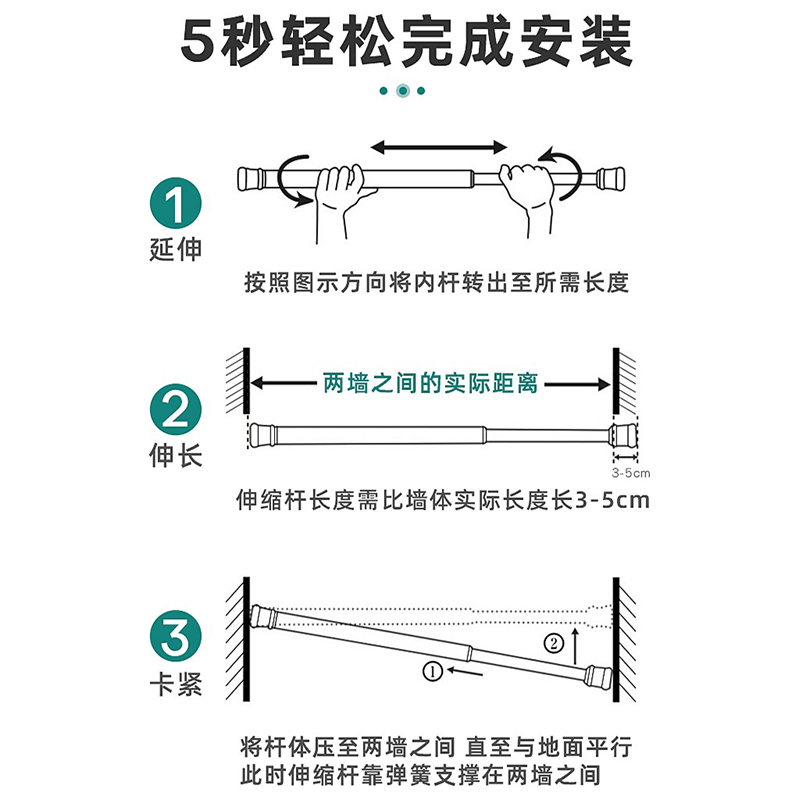 5秒轻松完成安装

1
延伸

按照图示方向将内杆转出至所需长度

2
伸长

两墙之间的实际距离

3-5cm

伸缩杆长度需比墙体实际长度长3-5cm

3
卡紧

② ①

将杆体压至两墙之间 直至与地面平行
此时伸缩杆靠弹簧支撑在两墙之间