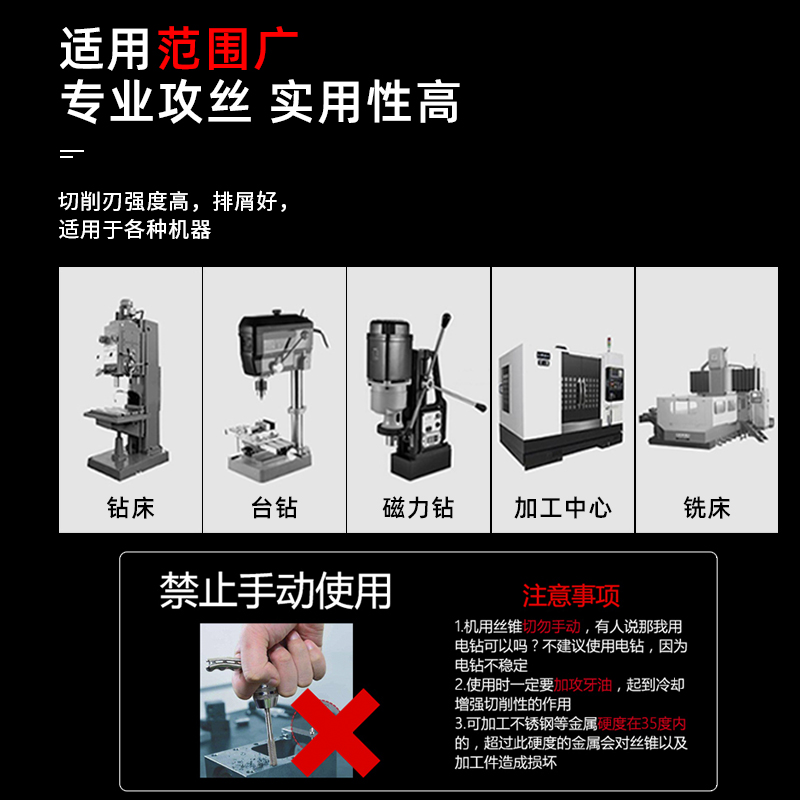 适用范围广
专业攻丝 实用性高

切削刃强度高，排屑好，
适用于各种机器

钻床
台钻
磁力钻
加工中心
铣床

禁止手动使用

注意事项
1.机用丝锥切勿手动，有人说那我用电钻可以吗？不建议使用电钻，因为电钻不稳定
2.使用时一定要加攻牙油，起到冷却增强切削性的作用
3.可加工不锈钢等金属硬度在35度内的，超过此硬度的金属会对丝锥以及加工件造成损坏