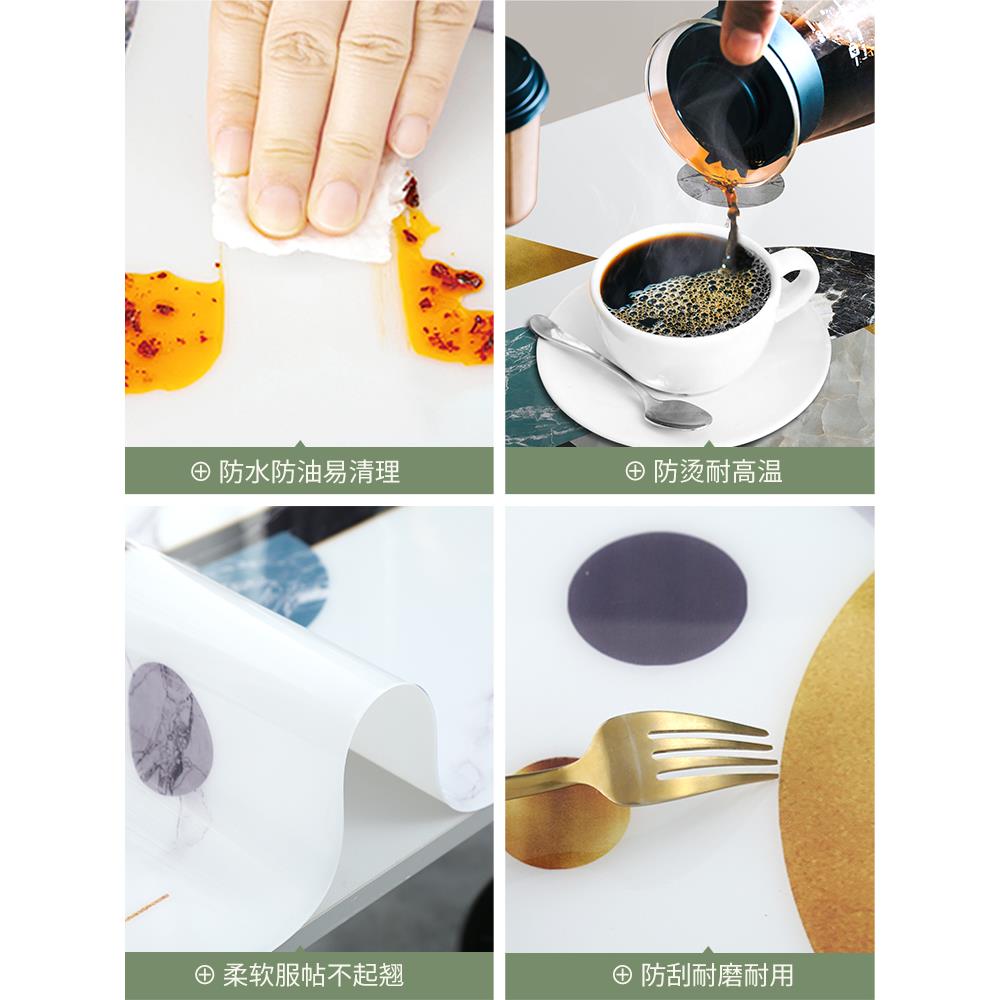 ⊕ 防水防油易清理

⊕ 防烫耐高温

⊕ 柔软服帖不起翘

⊕ 防刮耐磨耐用