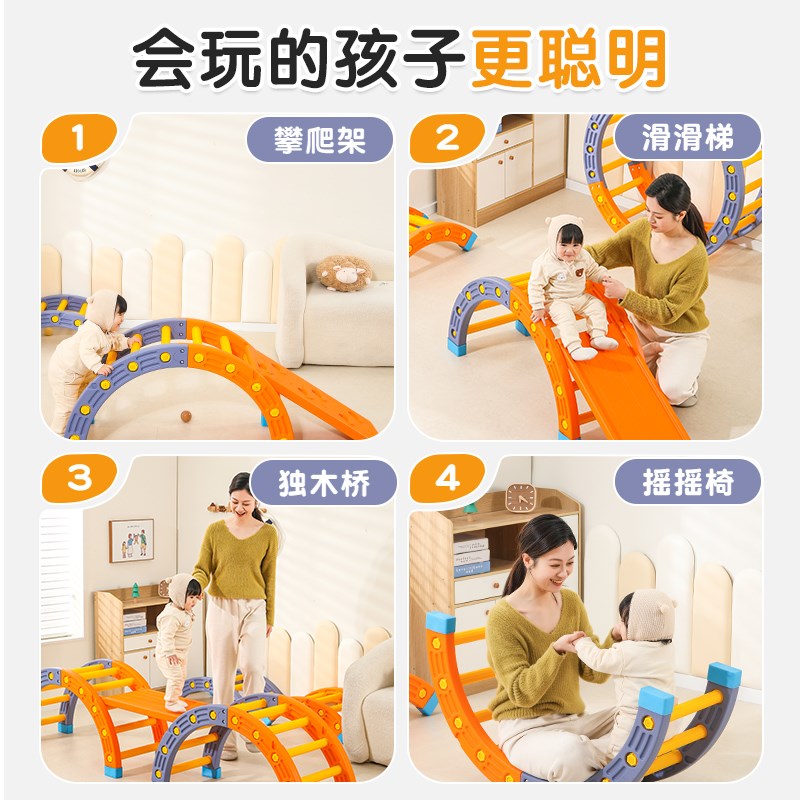 会玩的孩子更聪明

1
攀爬架

2
滑滑梯

3
独木桥

4
摇摇椅