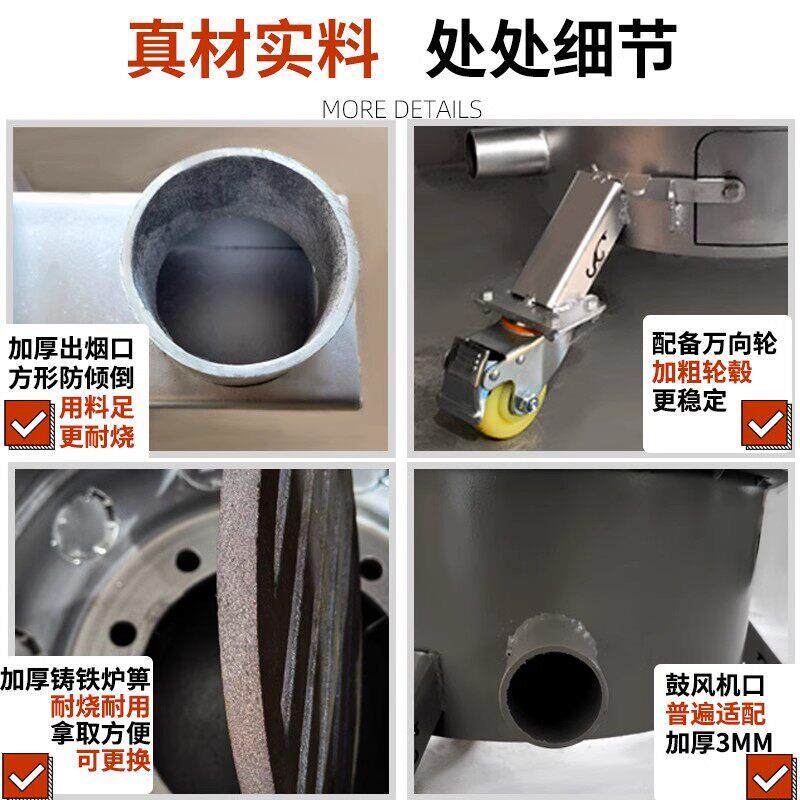 真材实料 处处细节

MORE DETAILS

加厚出烟口
方形防倾倒
用料足
更耐烧

配备万向轮
加粗轮毂
更稳定

加厚铸铁炉箅
耐烧耐用
拿取方便
可更换

鼓风机口
普遍适配
加厚3MM