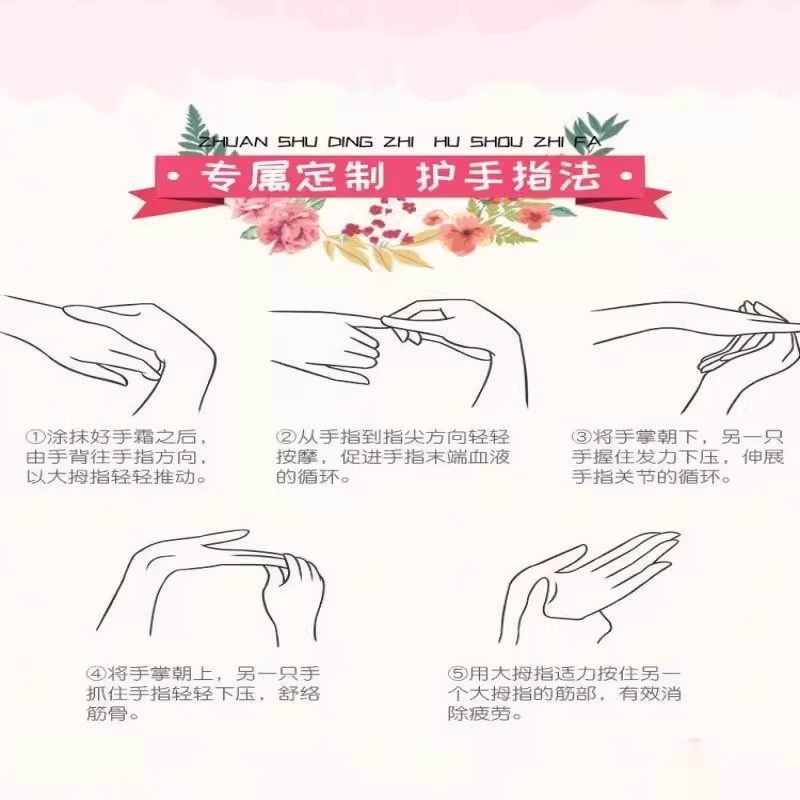 ZHUAN SHU DING ZHI HU SHOU ZHI FA

· 专属定制 护手指法 ·

①涂抹好手霜之后，由手背往手指方向，以大拇指轻轻推动。

②从手指到指尖方向轻轻按摩，促进手指末端血液的循环。

③将手掌朝下，另一只手握住发力下压，伸展手指关节的循环。

④将手掌朝上，另一只手抓住手指轻轻下压，舒络筋骨。

⑤用大拇指适力按住另一个大拇指的筋部，有效消除疲劳。