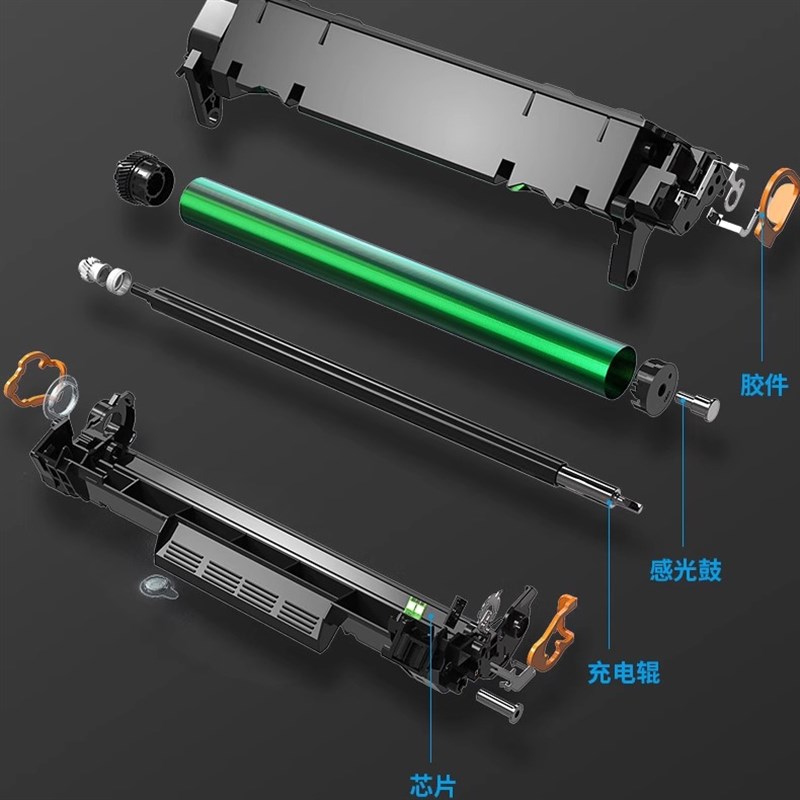 胶件

感光鼓

充电辊

芯片