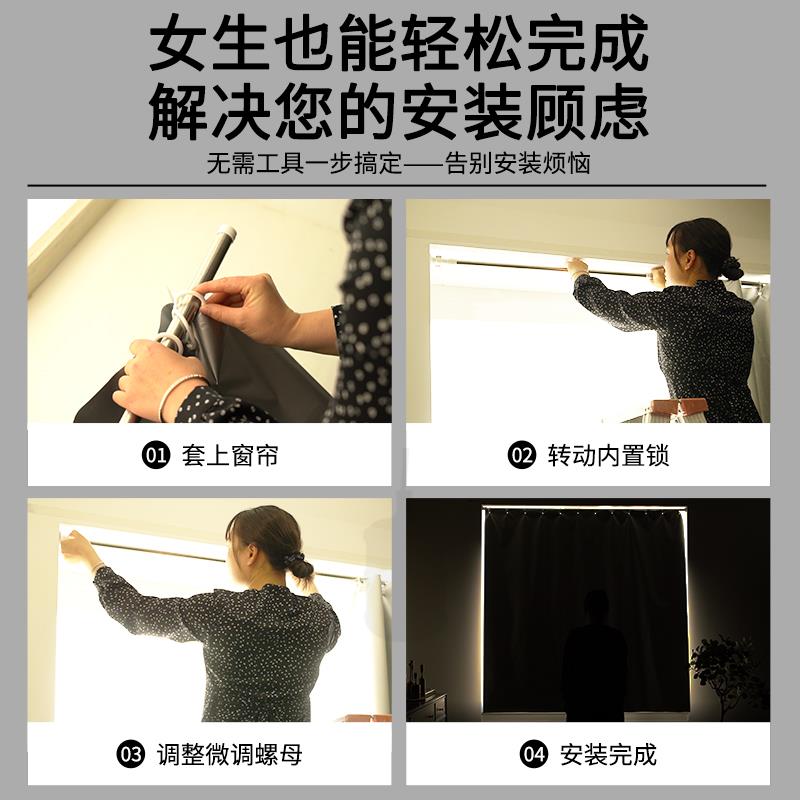 女生也能轻松完成
解决您的安装顾虑
无需工具一步搞定——告别安装烦恼

01 套上窗帘

02 转动内置锁

03 调整微调螺母

04 安装完成