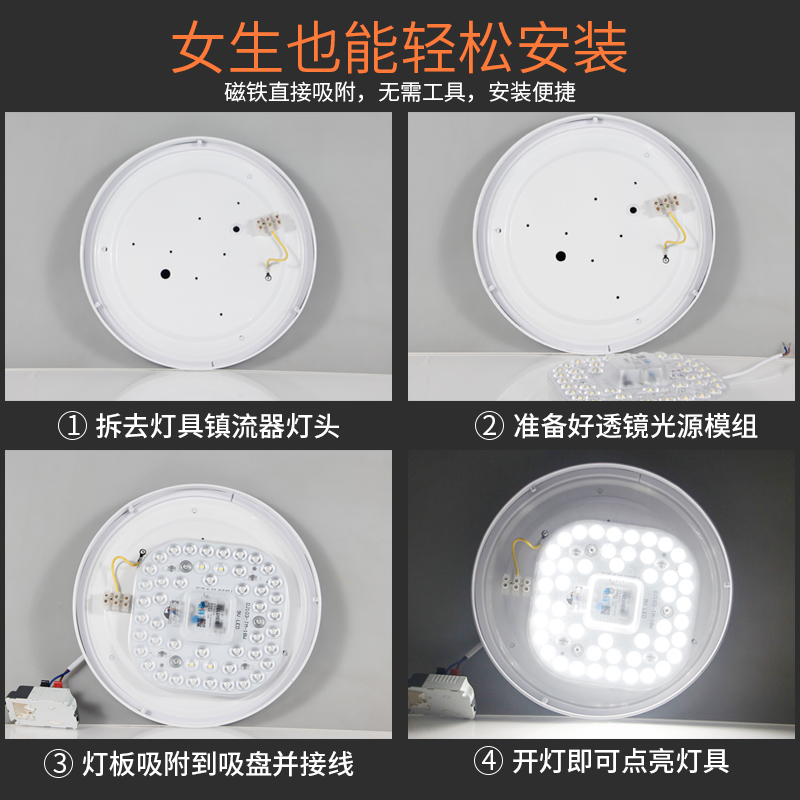 女生也能轻松安装
磁铁直接吸附，无需工具，安装便捷

① 拆去灯具镇流器灯头

② 准备好透镜光源模组

③ 灯板吸附到吸盘并接线

④ 开灯即可点亮灯具