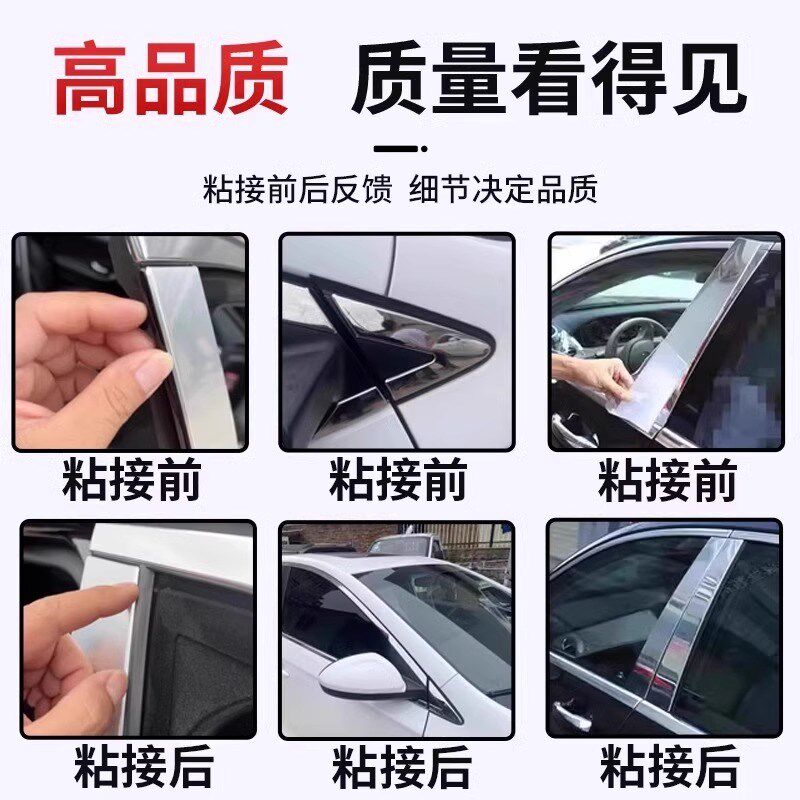 高品质 质量看得见

粘接前后反馈 细节决定品质

粘接前

粘接前

粘接前

粘接后

粘接后

粘接后