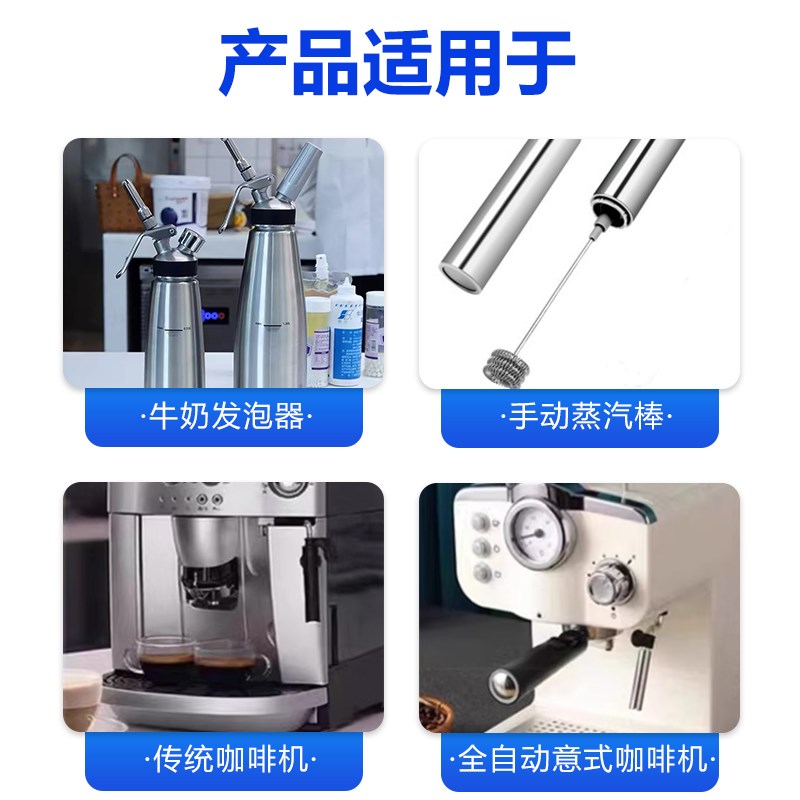 产品适用于

·牛奶发泡器·

·手动蒸汽棒·

·传统咖啡机·

·全自动意式咖啡机·