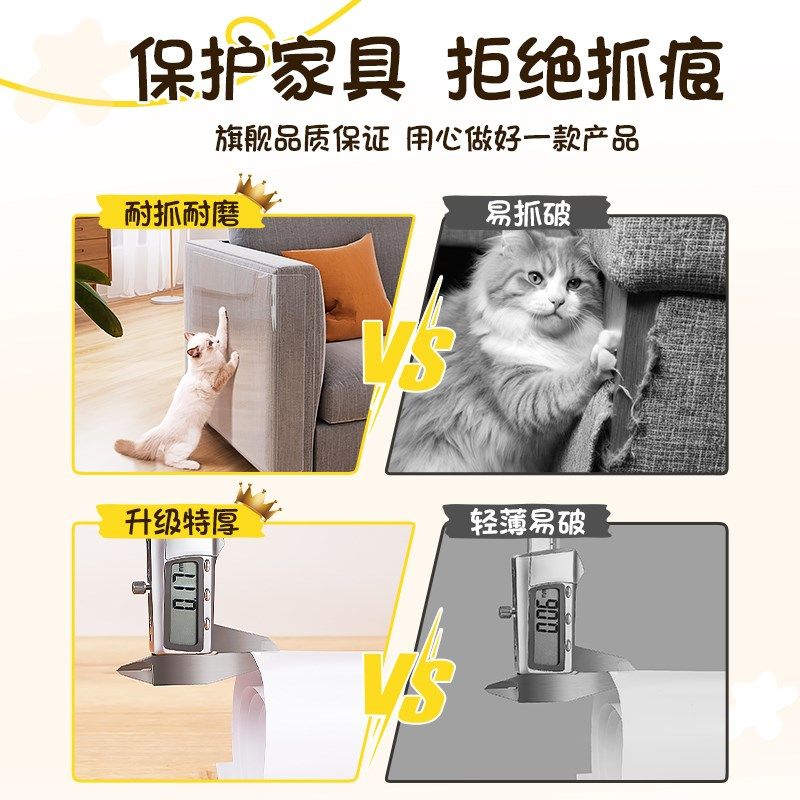 保护家具 拒绝抓痕

旗舰品质保证 用心做好一款产品

耐抓耐磨

VS

易抓破

升级特厚

0.17

VS

轻薄易破

0.06