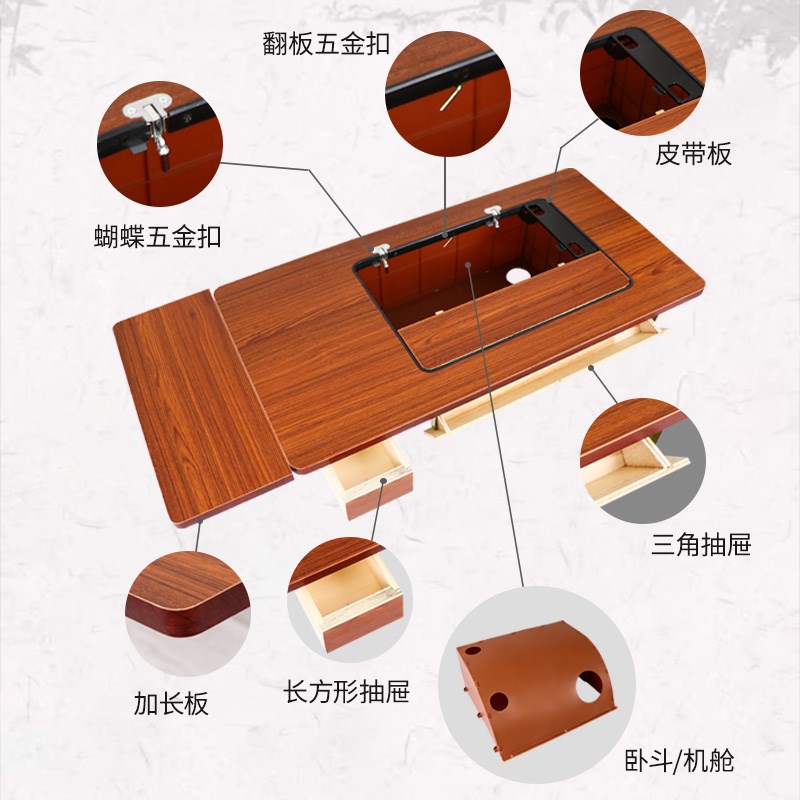 翻板五金扣

皮带板

蝴蝶五金扣

三角抽屉

加长板

长方形抽屉

卧斗/机舱