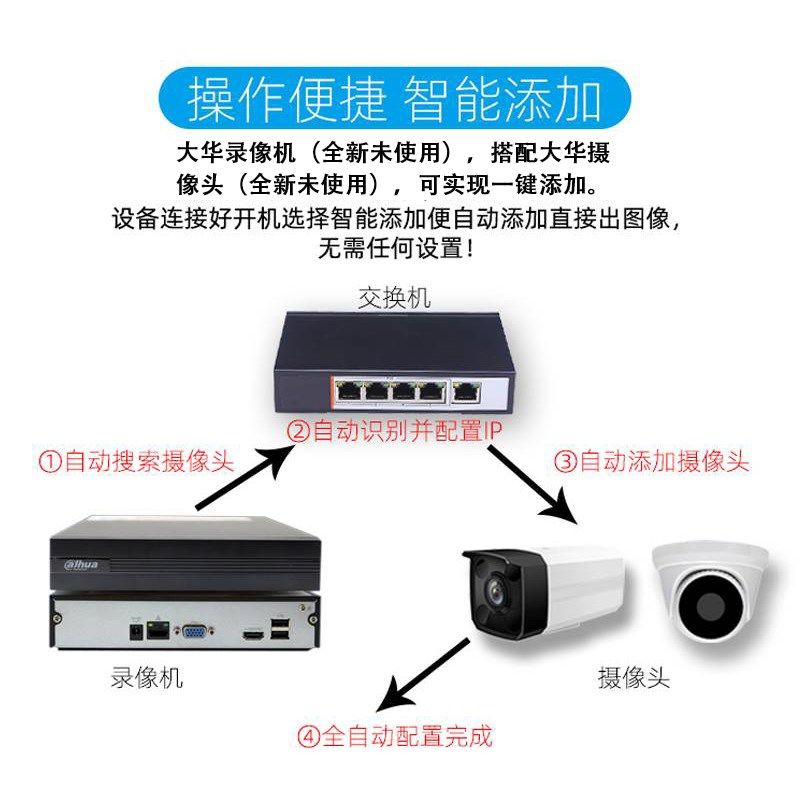 操作便捷 智能添加

大华录像机（全新未使用），搭配大华摄像头（全新未使用），可实现一键添加。
设备连接好开机选择智能添加便自动添加直接出图像，无需任何设置！

交换机

②自动识别并配置IP

①自动搜索摄像头

③自动添加摄像头

alhua

录像机

摄像头

④全自动配置完成