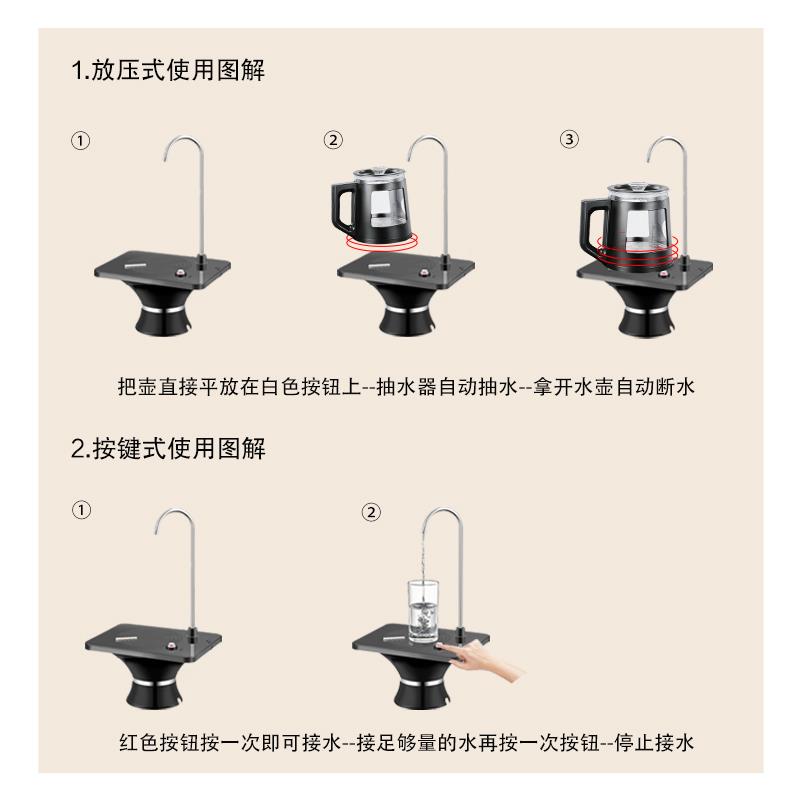 1.放压式使用图解

①

②

③

把壶直接平放在白色按钮上--抽水器自动抽水--拿开水壶自动断水

2.按键式使用图解

①

②

红色按钮按一次即可接水--接足够量的水再按一次按钮--停止接水