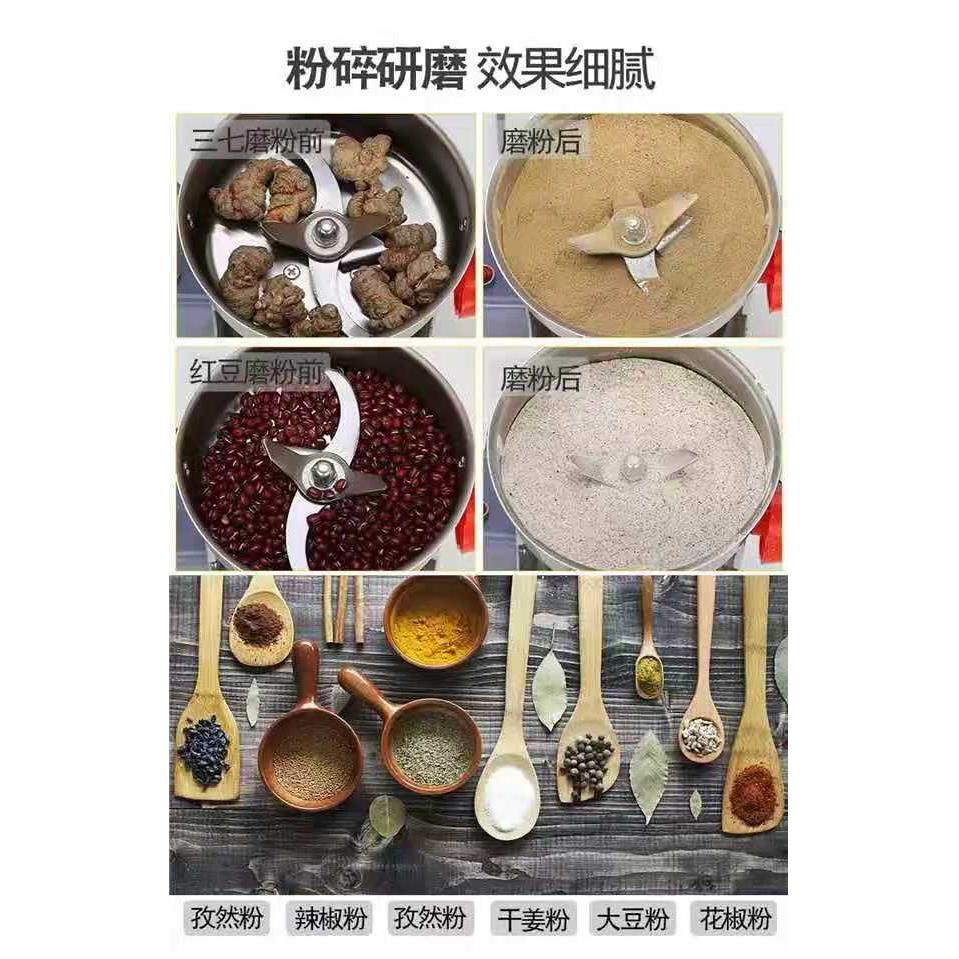 粉碎研磨 效果细腻

三七磨粉前

磨粉后

红豆磨粉前

磨粉后

孜然粉 辣椒粉 孜然粉 干姜粉 大豆粉 花椒粉