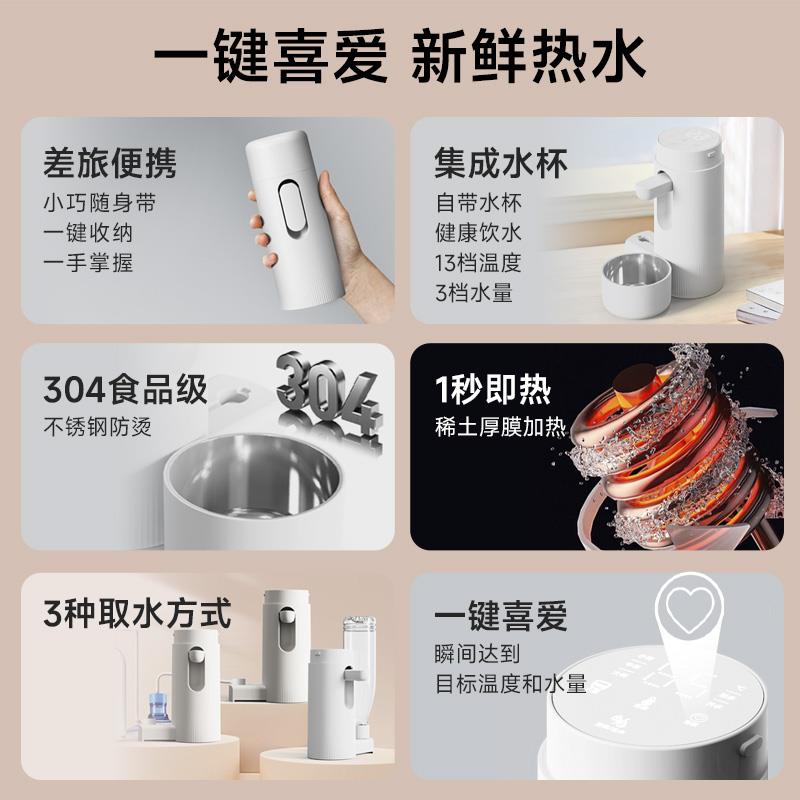 一键喜爱 新鲜热水

差旅便携
小巧随身带
一键收纳
一手掌握

集成水杯
自带水杯
健康饮水
13档温度
3档水量

304食品级
不锈钢防烫

304

1秒即热
稀土厚膜加热

3种取水方式

一键喜爱
瞬间达到
目标温度和水量