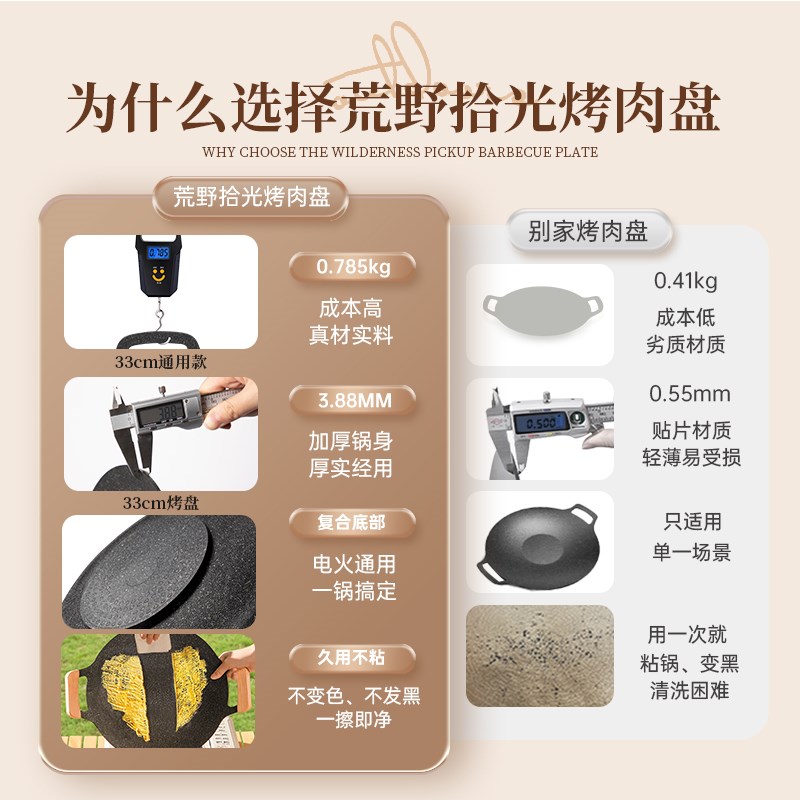 为什么选择荒野拾光烤肉盘

WHY CHOOSE THE WILDERNESS PICKUP BARBECUE PLATE

荒野拾光烤肉盘

0.785

33cm通用款

0.785kg

成本高
真材实料

3.88

33cm烤盘

3.88MM

加厚锅身
厚实经用

复合底部

电火通用
一锅搞定

久用不粘

不变色、不发黑
一擦即净

别家烤肉盘

0.41kg

成本低
劣质材质

0.500

0.55mm

贴片材质
轻薄易受损

只适用
单一场景

用一次就
粘锅、变黑
清洗困难