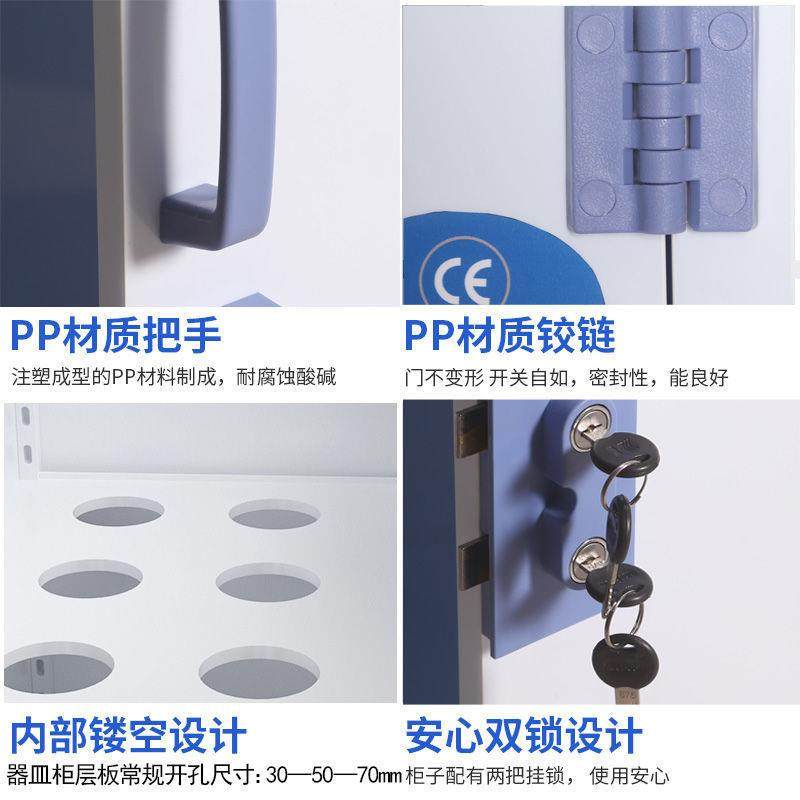 CE

PP材质把手
注塑成型的PP材料制成，耐腐蚀酸碱

PP材质铰链
门不变形 开关自如，密封性，能良好

内部镂空设计
器皿柜层板常规开孔尺寸：30—50—70㎜

安心双锁设计
柜子配有两把挂锁，使用安心