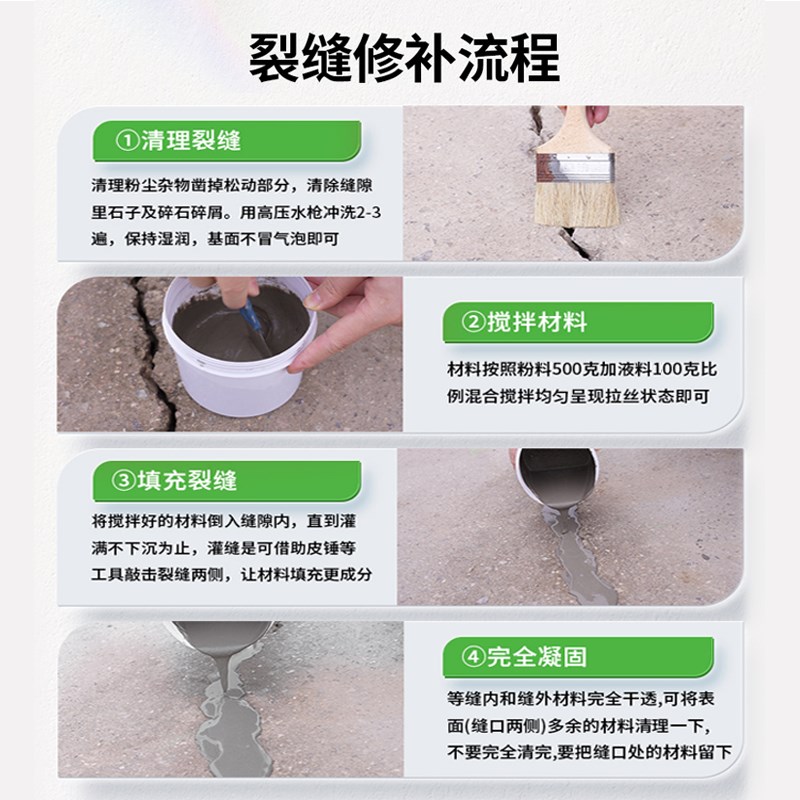 裂缝修补流程

①清理裂缝

清理粉尘杂物凿掉松动部分，清除缝隙里石子及碎石碎屑。用高压水枪冲洗2-3遍，保持湿润，基面不冒气泡即可

②搅拌材料

材料按照粉料500克加液料100克比例混合搅拌均匀呈现拉丝状态即可

③填充裂缝

将搅拌好的材料倒入缝隙内，直到灌满不下沉为止，灌缝是可借助皮锤等工具敲击裂缝两侧，让材料填充更成分

④完全凝固

等缝内和缝外材料完全干透,可将表面(缝口两侧)多余的材料清理一下,不要完全清完,要把缝口处的材料留下