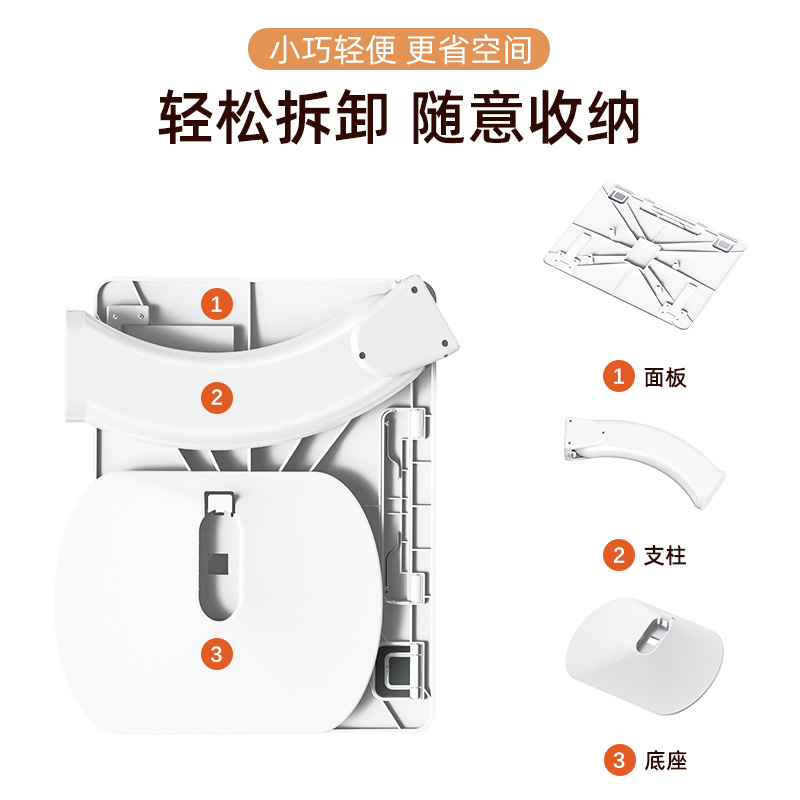 小巧轻便 更省空间

轻松拆卸 随意收纳

1

2

3

1 面板

2 支柱

3 底座