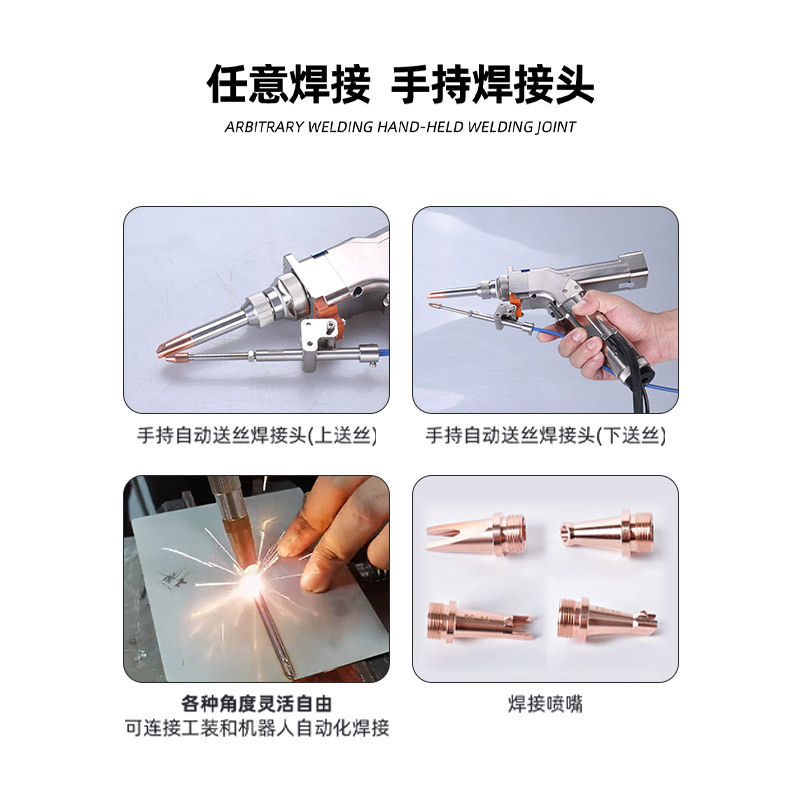 任意焊接 手持焊接头

ARBITRARY WELDING HAND-HELD WELDING JOINT

手持自动送丝焊接头(上送丝)

手持自动送丝焊接头(下送丝)

各种角度灵活自由
可连接工装和机器人自动化焊接

焊接喷嘴