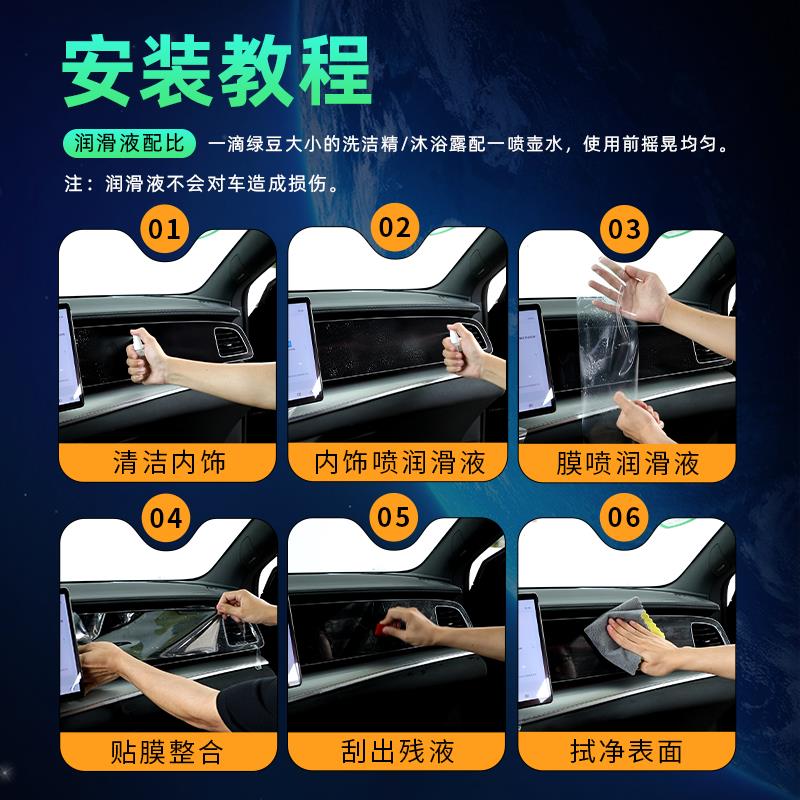 安装教程

润滑液配比 一滴绿豆大小的洗洁精/沐浴露配一喷壶水，使用前摇晃均匀。

注：润滑液不会对车造成损伤。

01
清洁内饰

02
内饰喷润滑液

03
膜喷润滑液

04
贴膜整合

05
刮出残液

06
拭净表面