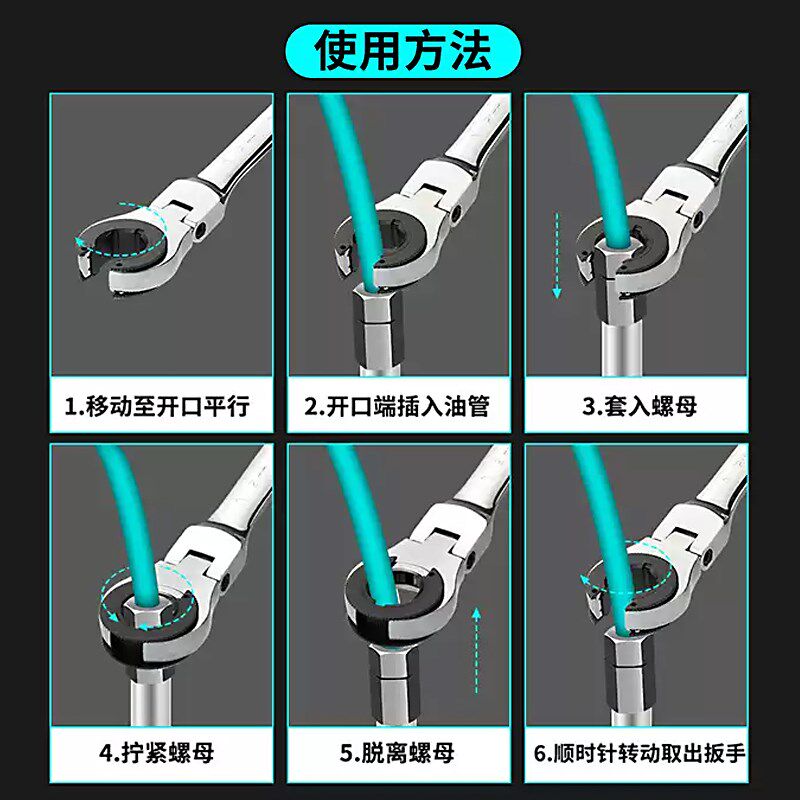 使用方法

1.移动至开口平行

2.开口端插入油管

3.套入螺母

4.拧紧螺母

5.脱离螺母

6.顺时针转动取出扳手