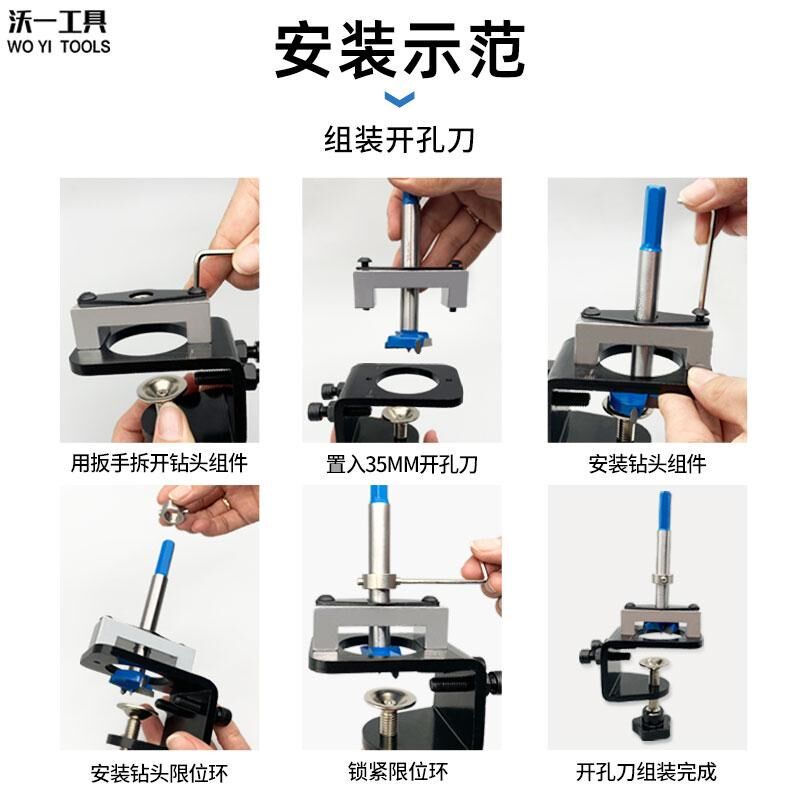 沃一工具
WO YI TOOLS

安装示范

组装开孔刀

用扳手拆开钻头组件

置入35MM开孔刀

安装钻头组件

安装钻头限位环

锁紧限位环

开孔刀组装完成