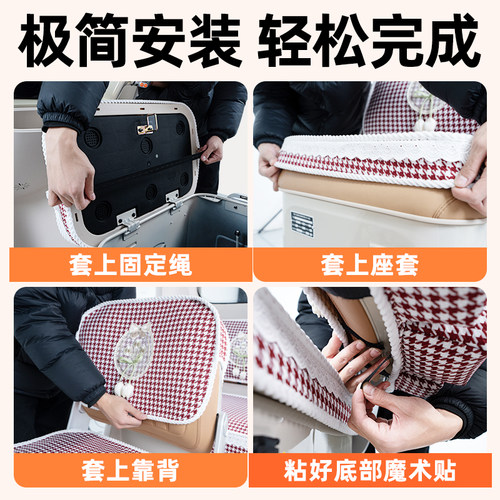 极简安装 轻松完成

套上固定绳

套上座套

套上靠背

粘好底部魔术贴