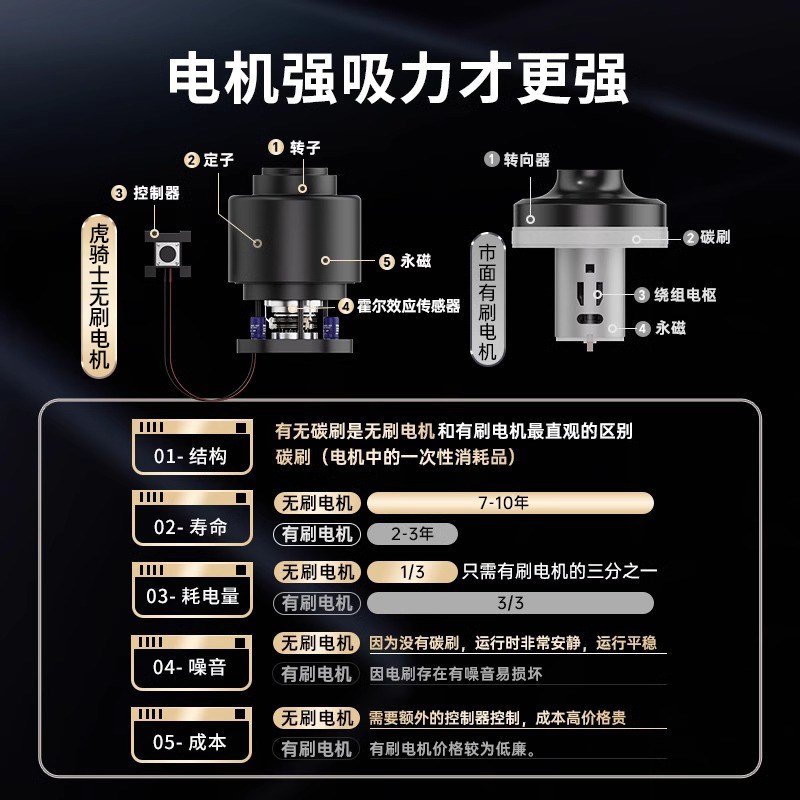 电机强吸力才更强

虎骑士无刷电机

③ 控制器
② 定子
① 转子
⑤ 永磁
④ 霍尔效应传感器

市面有刷电机

① 转向器
② 碳刷
③ 绕组电枢
④ 永磁

01- 结构
有无碳刷是无刷电机和有刷电机最直观的区别
碳刷（电机中的一次性消耗品）

02- 寿命
无刷电机 7-10年
有刷电机 2-3年

03- 耗电量
无刷电机 1/3 只需有刷电机的三分之一
有刷电机 3/3

04- 噪音
无刷电机 因为没有碳刷，运行时非常安静，运行平稳
有刷电机 因电刷存在有噪音易损坏

05- 成本
无刷电机 需要额外的控制器控制，成本高价格贵
有刷电机 有刷电机价格较为低廉。