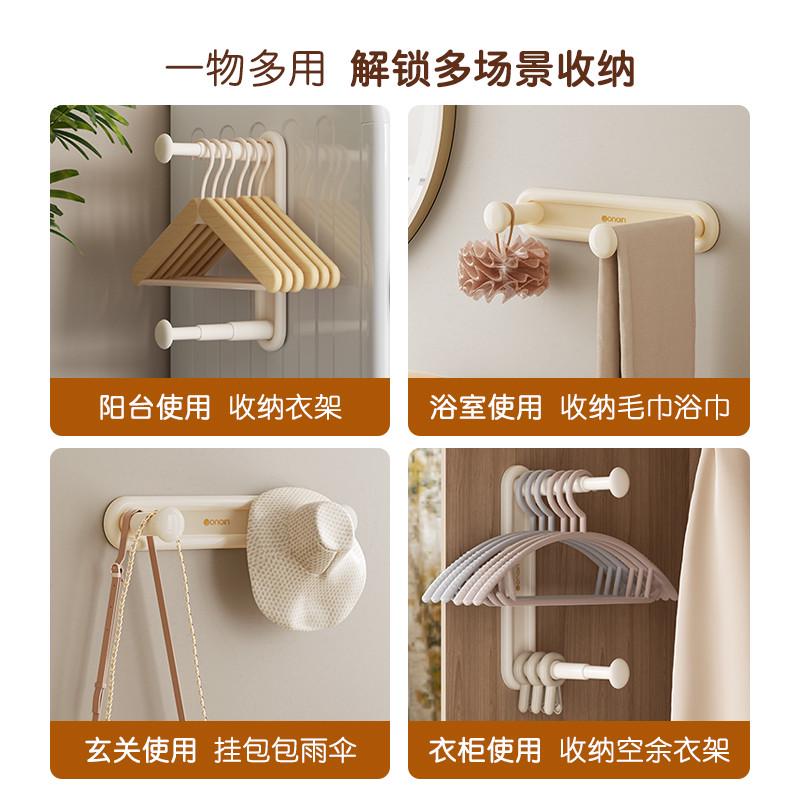 一物多用 解锁多场景收纳

阳台使用 收纳衣架

onon

浴室使用 收纳毛巾浴巾

onon

玄关使用 挂包包雨伞

衣柜使用 收纳空余衣架