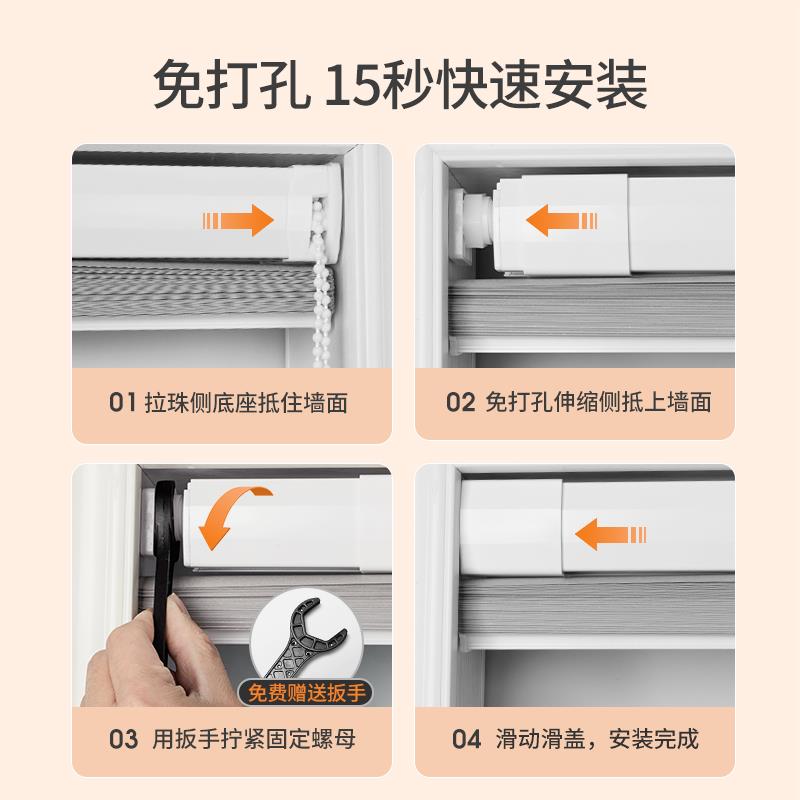 免打孔 15秒快速安装

01 拉珠侧底座抵住墙面

02 免打孔伸缩侧抵上墙面

免费赠送扳手

03 用扳手拧紧固定螺母

04 滑动滑盖，安装完成